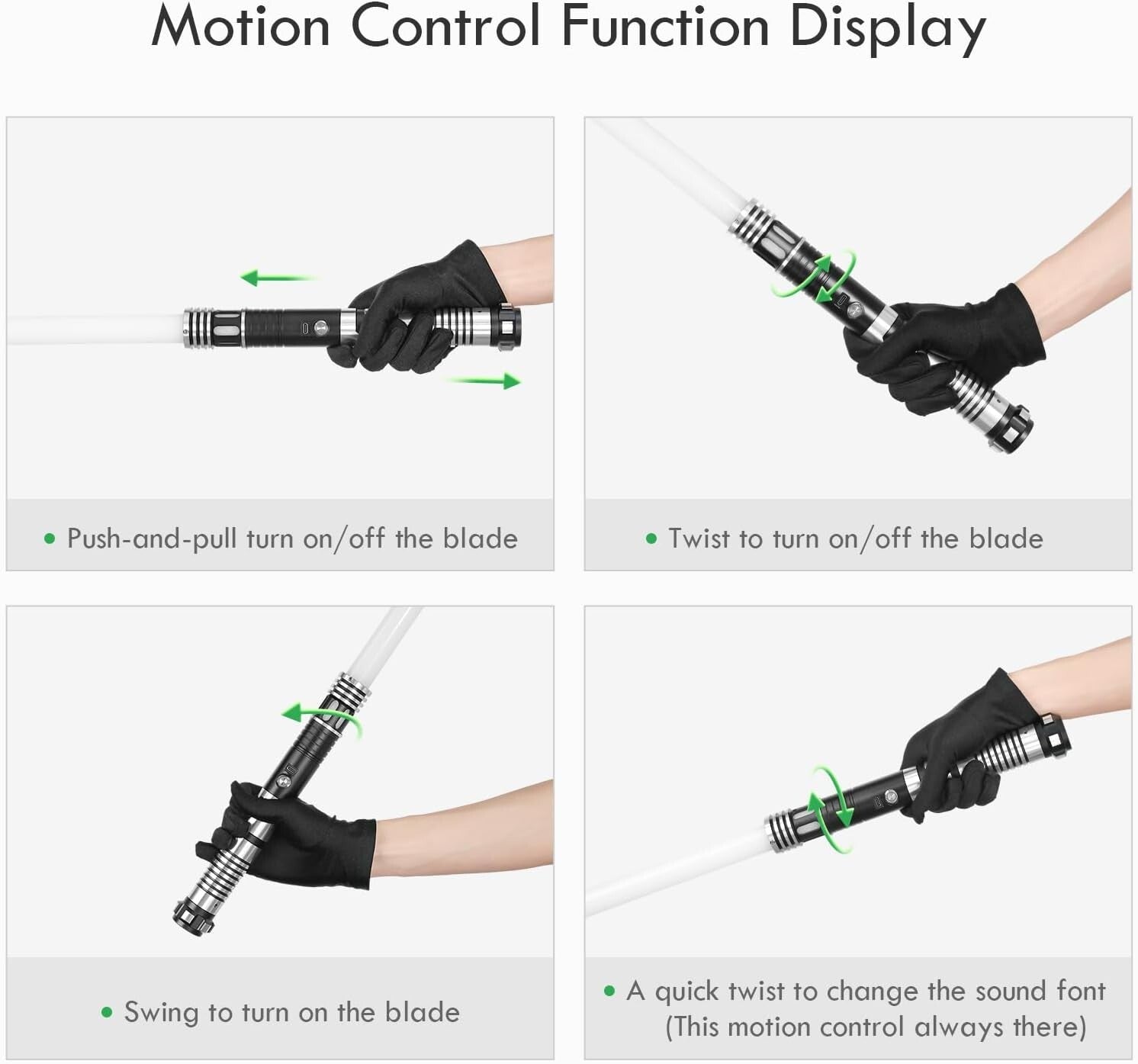 Motion Control Function Display

• Push-and-pull turn on/off the blade

• Twist to turn on/off the blade

• Swing to turn on the blade

• A quick twist to change the sound font (This motion control always there)