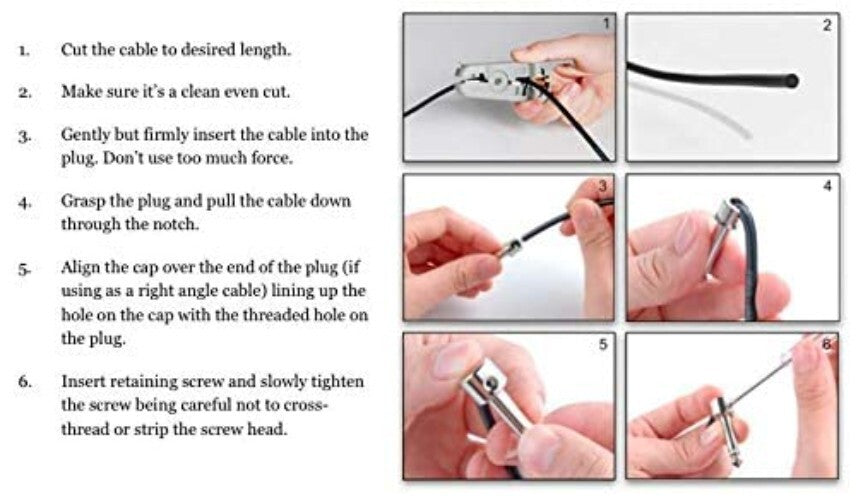 1. Cut the cable to desired length.

2. Make sure it's a clean even cut.

3. Gently but firmly insert the cable into the plug. Don't use too much force.

4. Grasp the plug and pull the cable down through the notch.

5. Align the cap over the end of the plug (if using as a right angle cable) lining up the hole on the cap with the threaded hole on the plug.

6. Insert retaining screw and slowly tighten the screw being careful not to cross-thread or strip the screw head.

1

2

3

4

5

6