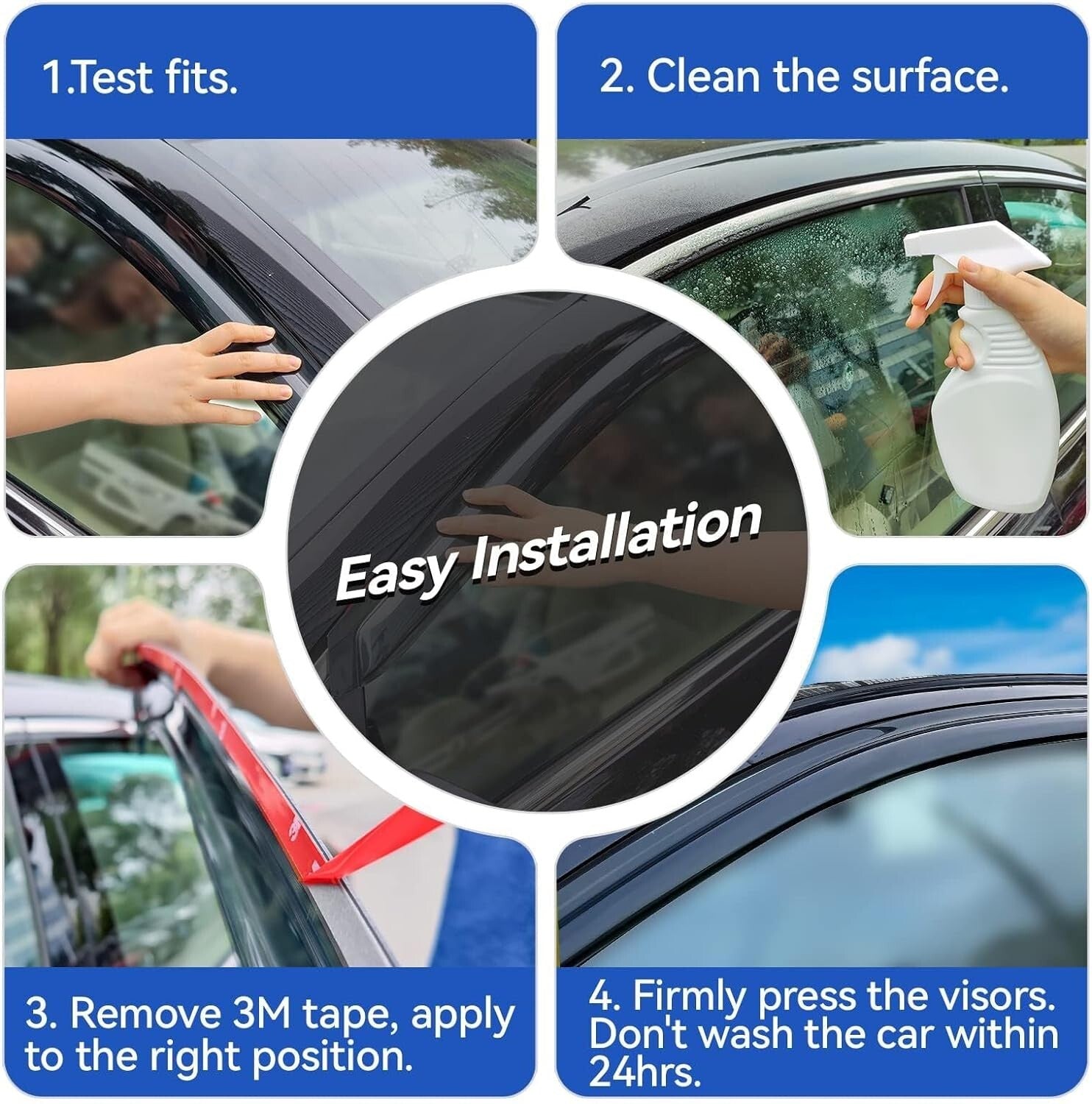 1.Test fits.

2. Clean the surface.

Easy Installation

3. Remove 3M tape, apply to the right position.

4. Firmly press the visors. Don't wash the car within 24hrs.