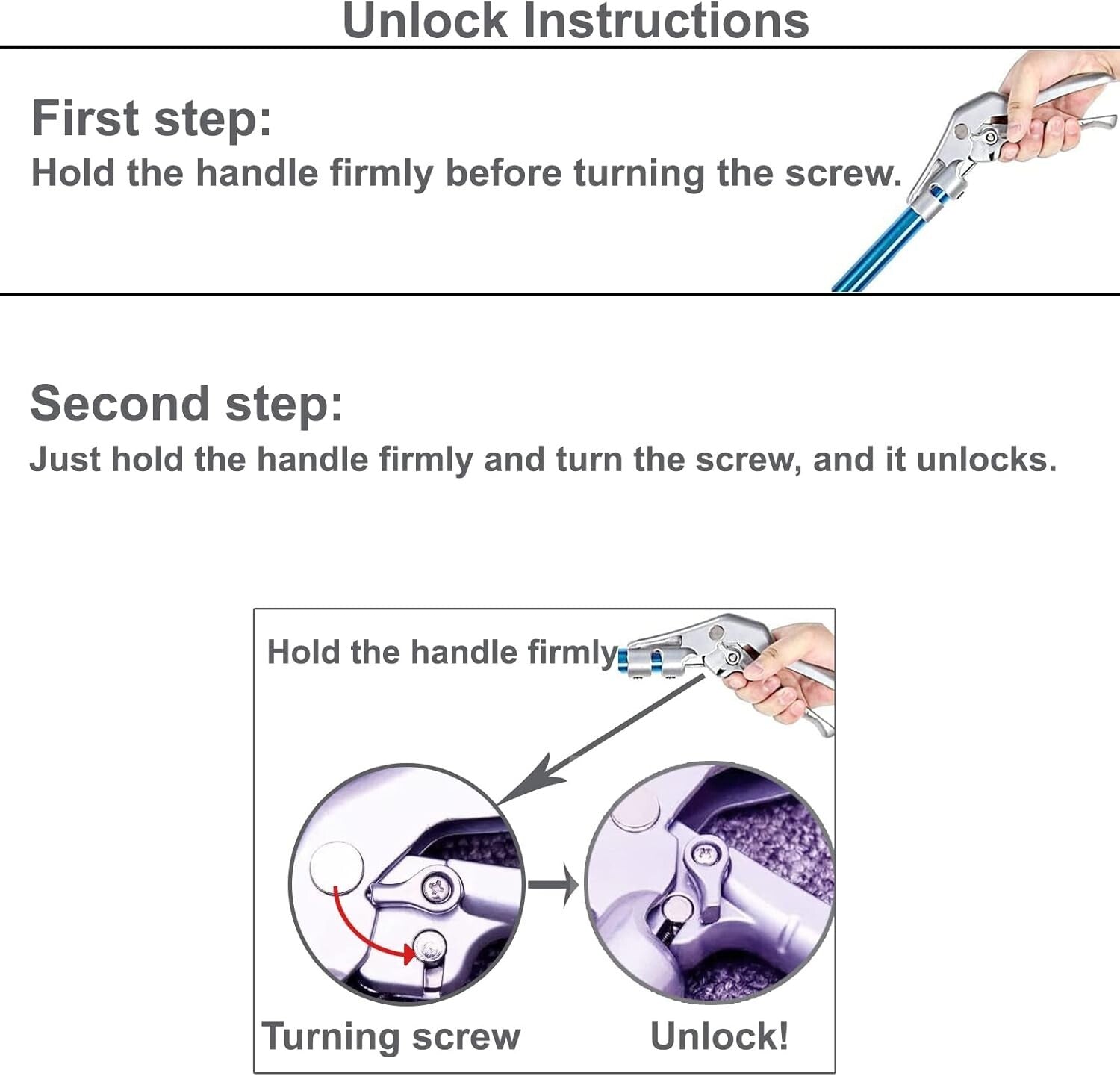 Unlock Instructions

First step:
Hold the handle firmly before turning the screw.

Second step:
Just hold the handle firmly and turn the screw, and it unlocks.

Hold the handle firmly

Turning screw

Unlock!