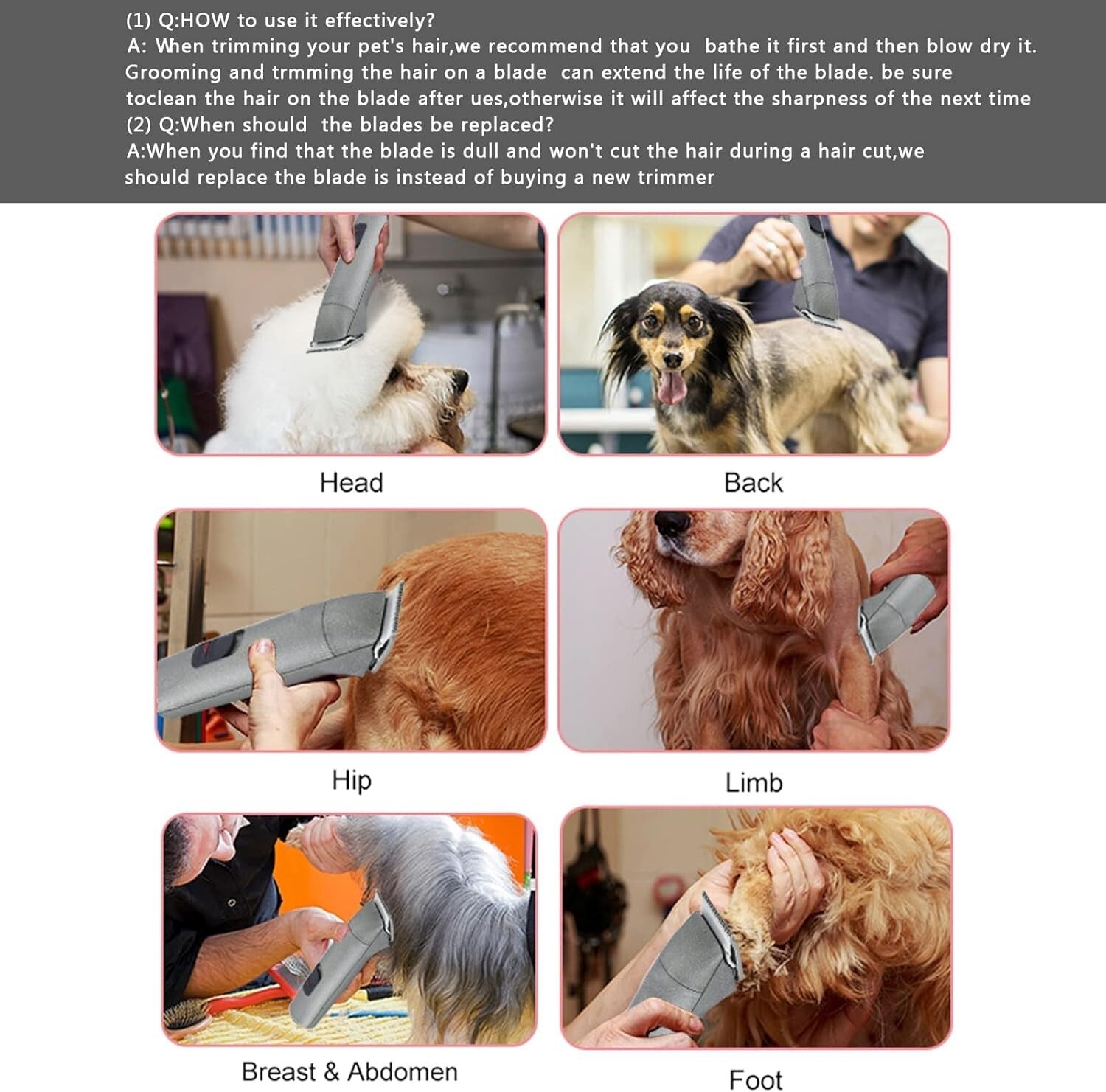 (1) Q:HOW to use it effectively?
A: When trimming your pet's hair,we recommend that you bathe it first and then blow dry it. Grooming and trmming the hair on a blade can extend the life of the blade. be sure toclean the hair on the blade after ues,otherwise it will affect the sharpness of the next time
(2) Q:When should the blades be replaced?
A:When you find that the blade is dull and won't cut the hair during a hair cut,we should replace the blade is instead of buying a new trimmer

Head

Back

Hip

Limb

Breast & Abdomen

Foot