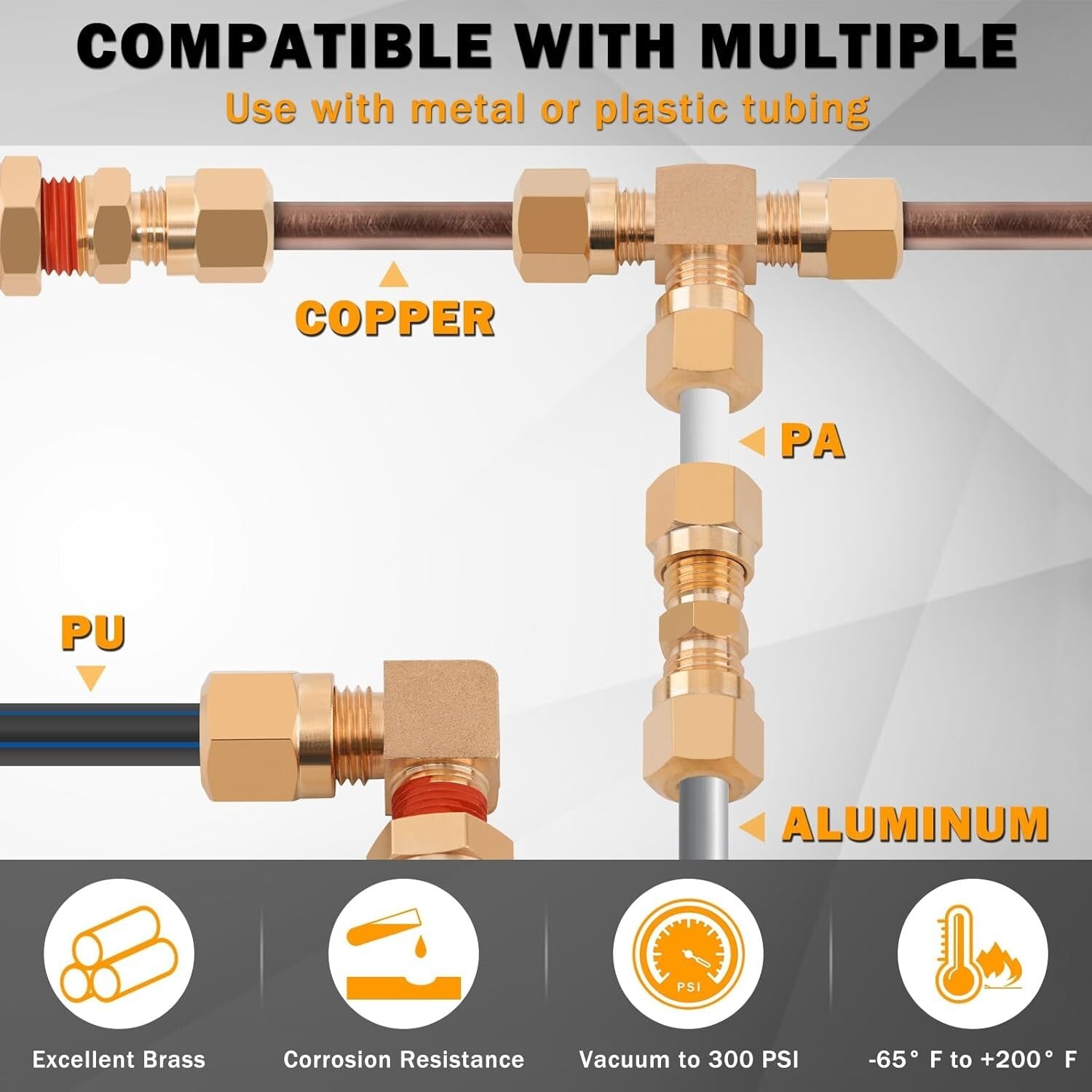 COMPATIBLE WITH MULTIPLE

Use with metal or plastic tubing

COPPER

PA

PU

ALUMINUM

PSI

Excellent Brass

Corrosion Resistance

Vacuum to 300 PSI

-65° F to +200° F