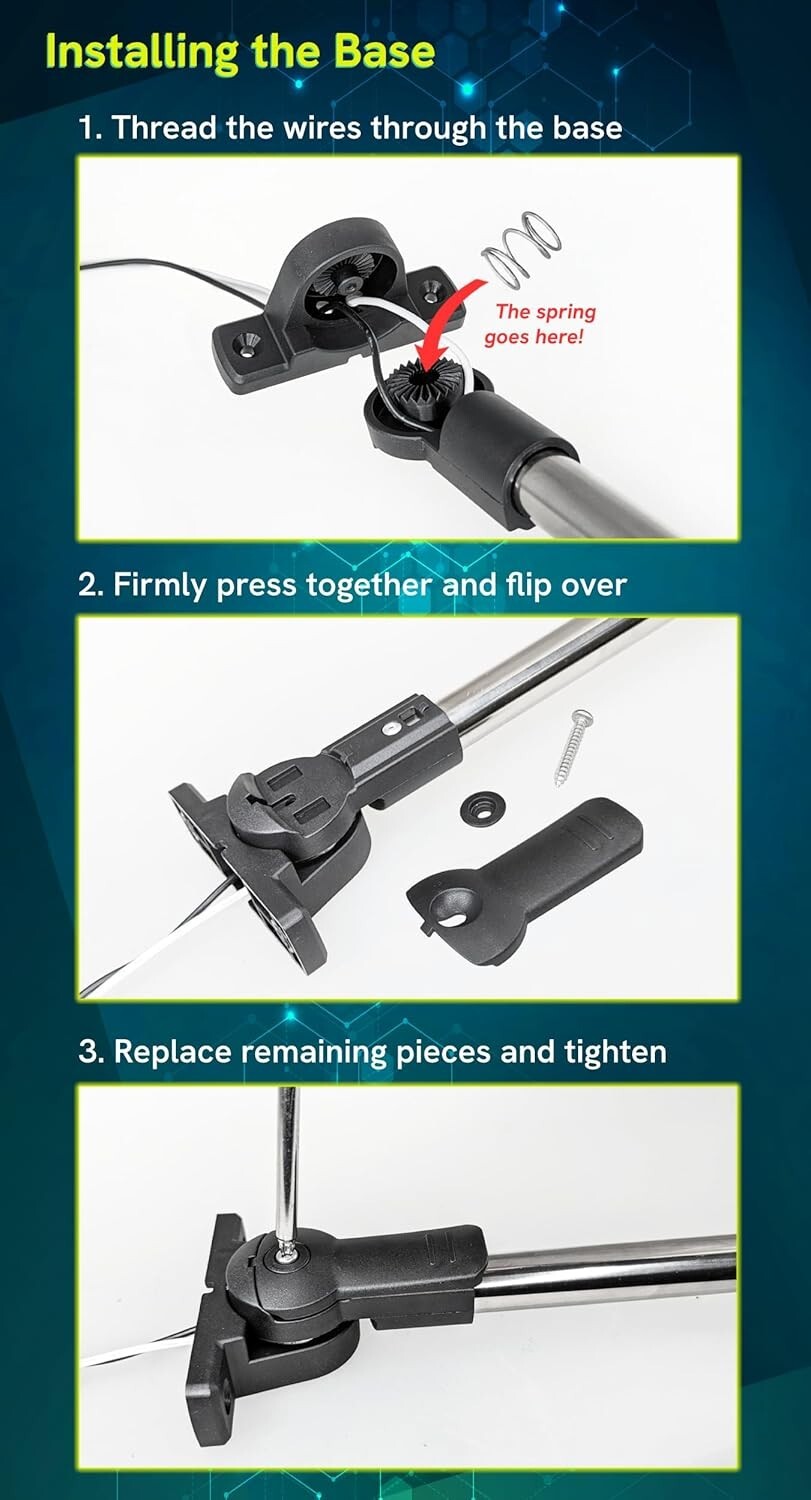 Installing the Base

1. Thread the wires through the base

The spring goes here!

2. Firmly press together and flip over

3. Replace remaining pieces and tighten