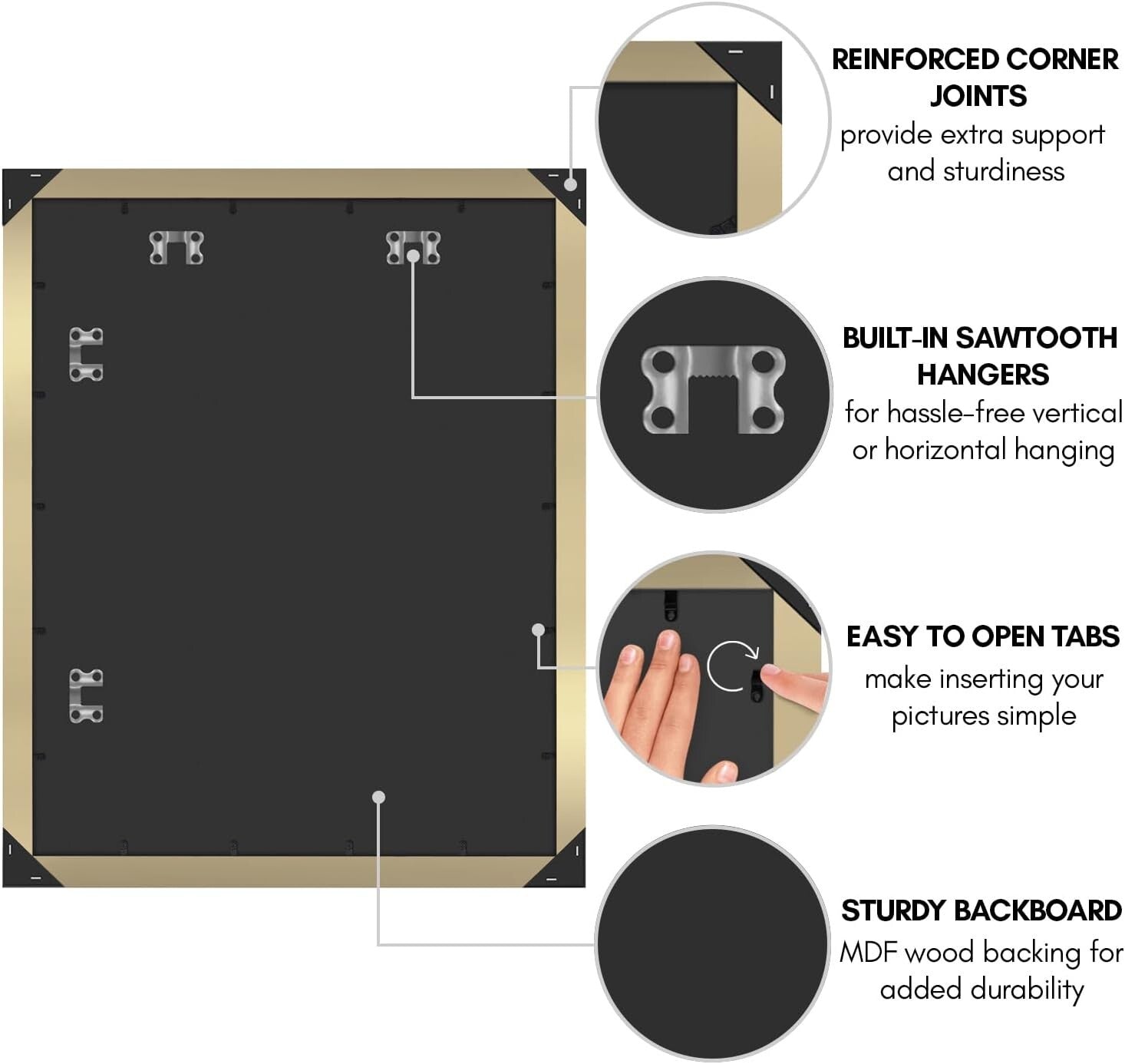 REINFORCED CORNER JOINTS
provide extra support and sturdiness

BUILT-IN SAWTOOTH HANGERS
for hassle-free vertical or horizontal hanging

EASY TO OPEN TABS
make inserting your pictures simple

STURDY BACKBOARD
MDF wood backing for added durability