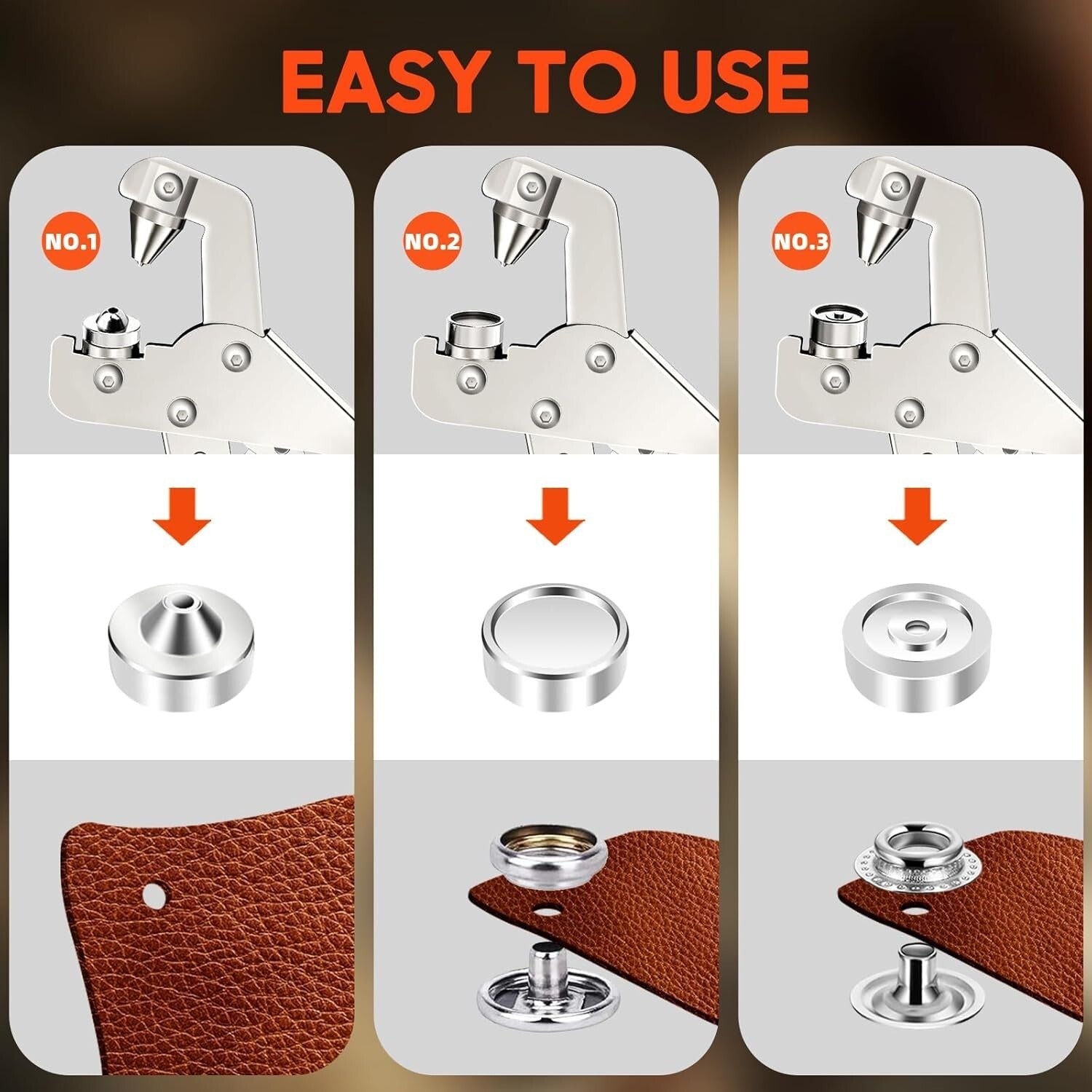 EASY TO USE

NO.1

NO.2

NO.3