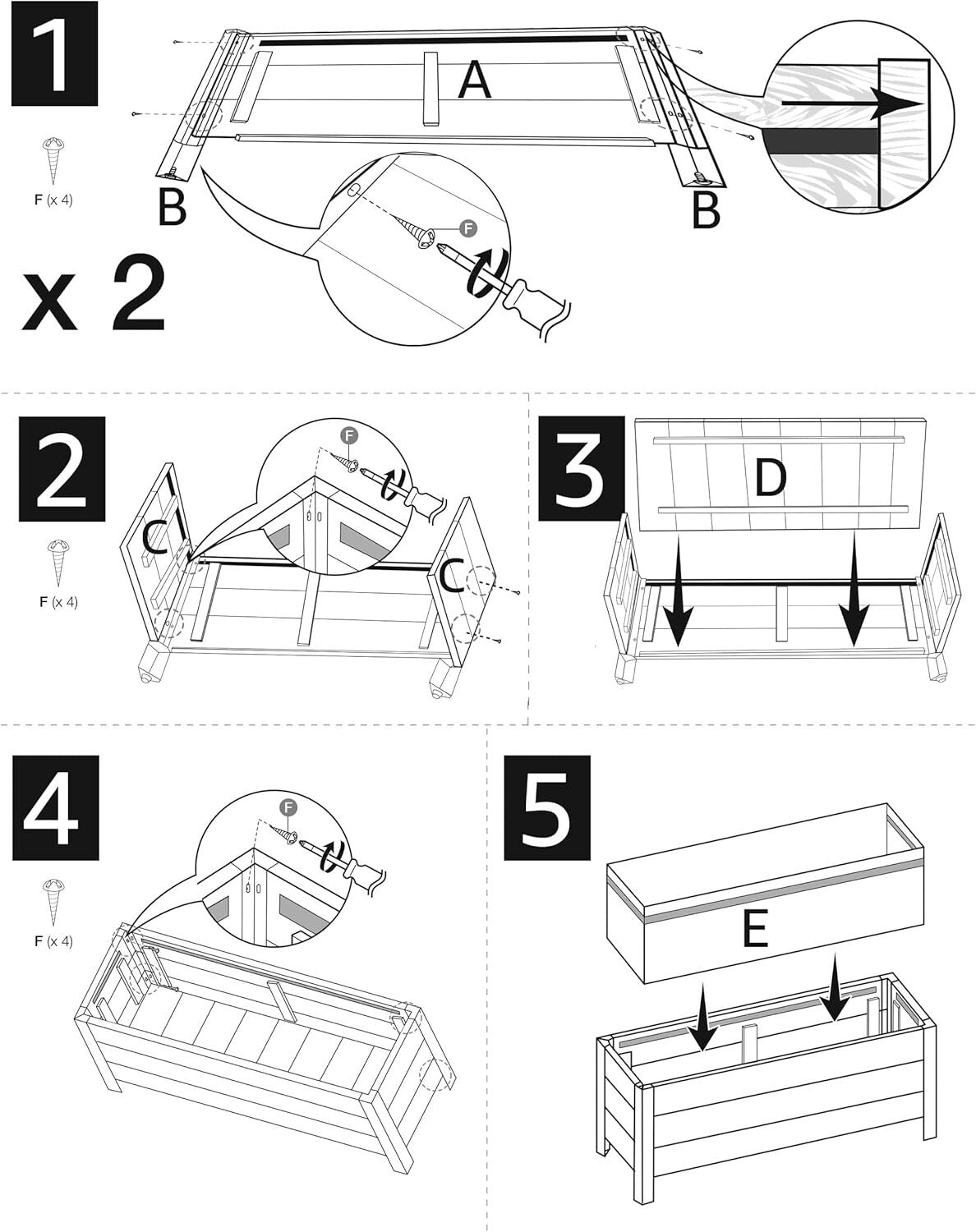 1

F (x 4)

A

B

B

F

x 2

2

F (x 4)

F

C

C

3

D

4

F (x 4)

F

5

E