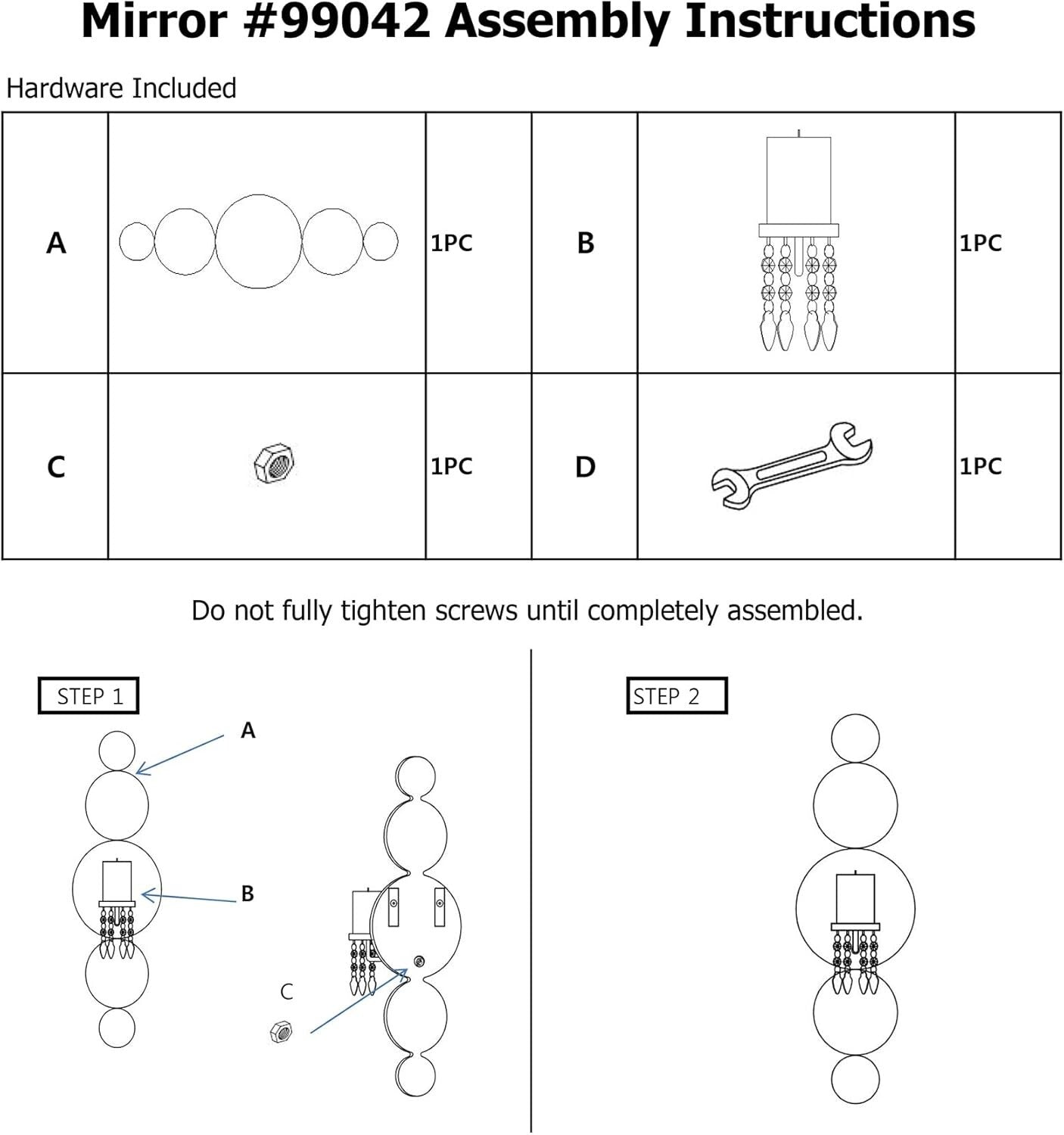 Mirror #99042 Assembly Instructions

Hardware Included

| A | | 1PC | B | | 1PC |
|---|---|---|---|---|---|
| C | | 1PC | D | | 1PC |

Do not fully tighten screws until completely assembled.

STEP 1

A

B

C

STEP 2