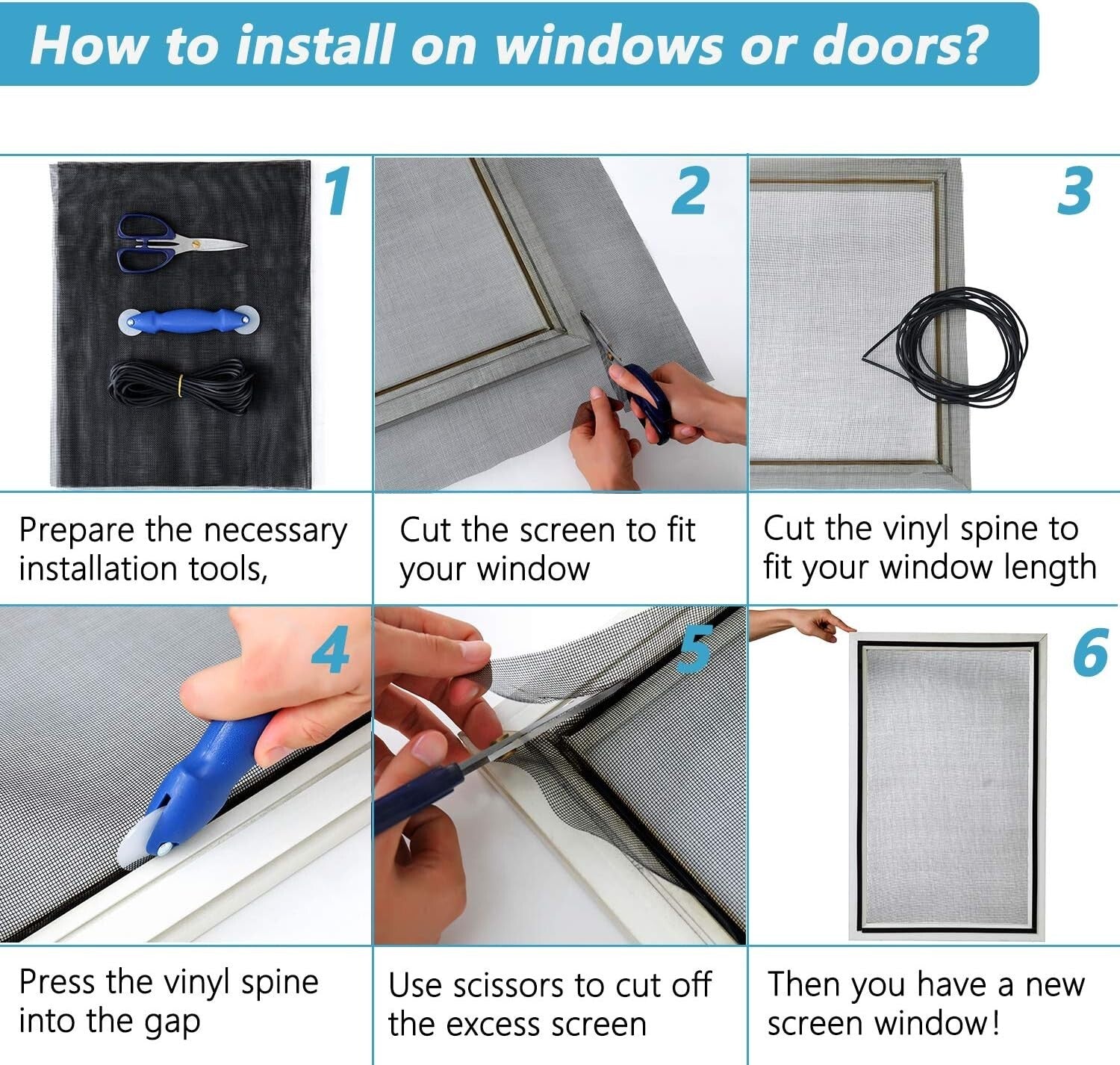 How to install on windows or doors?

1

Prepare the necessary installation tools,

2

Cut the screen to fit your window

3

Cut the vinyl spine to fit your window length

4

Press the vinyl spine into the gap

5

Use scissors to cut off the excess screen

6

Then you have a new screen window!