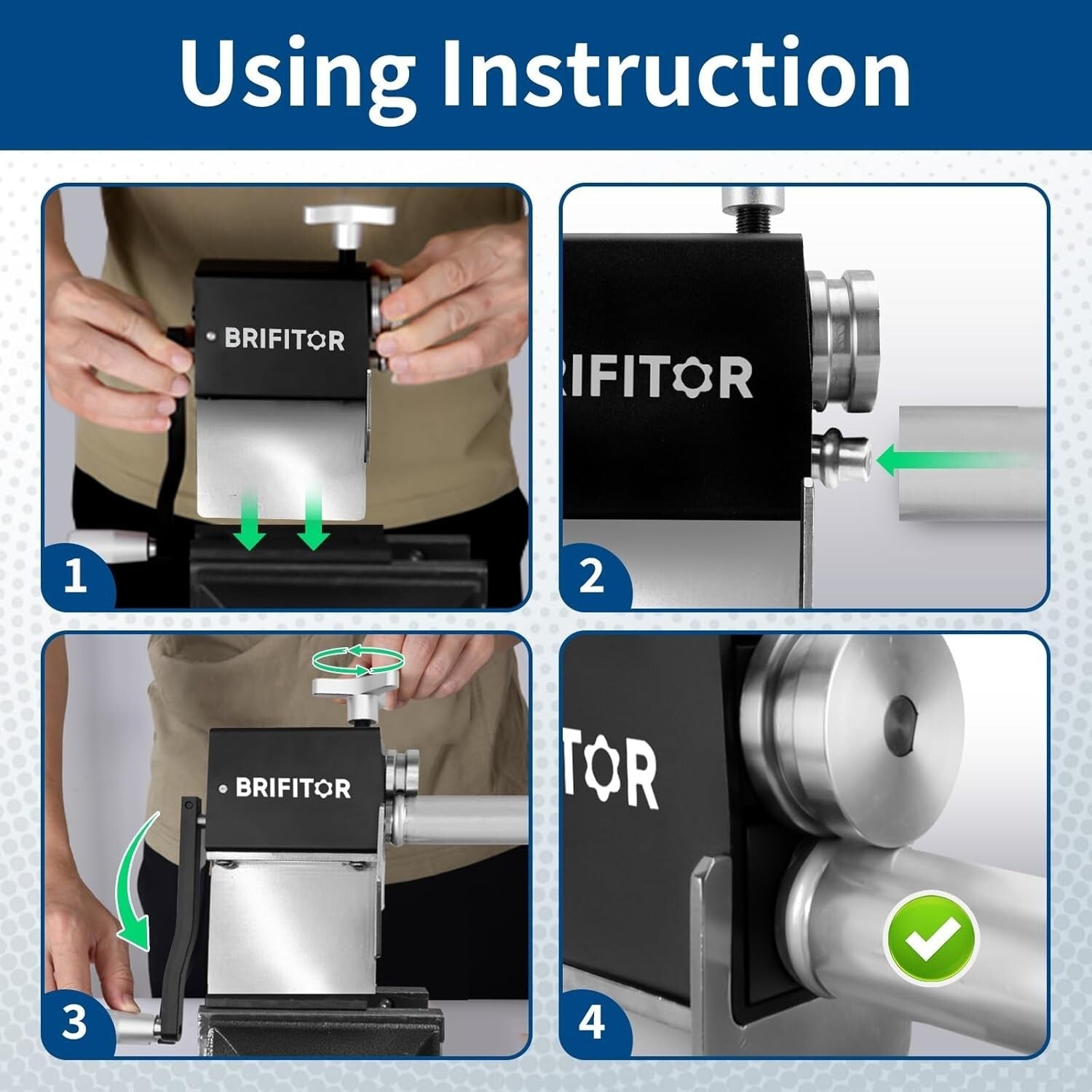 Using Instruction

BRIFITOR

1

RIFITOR

2

BRIFITOR

3

TOR

4