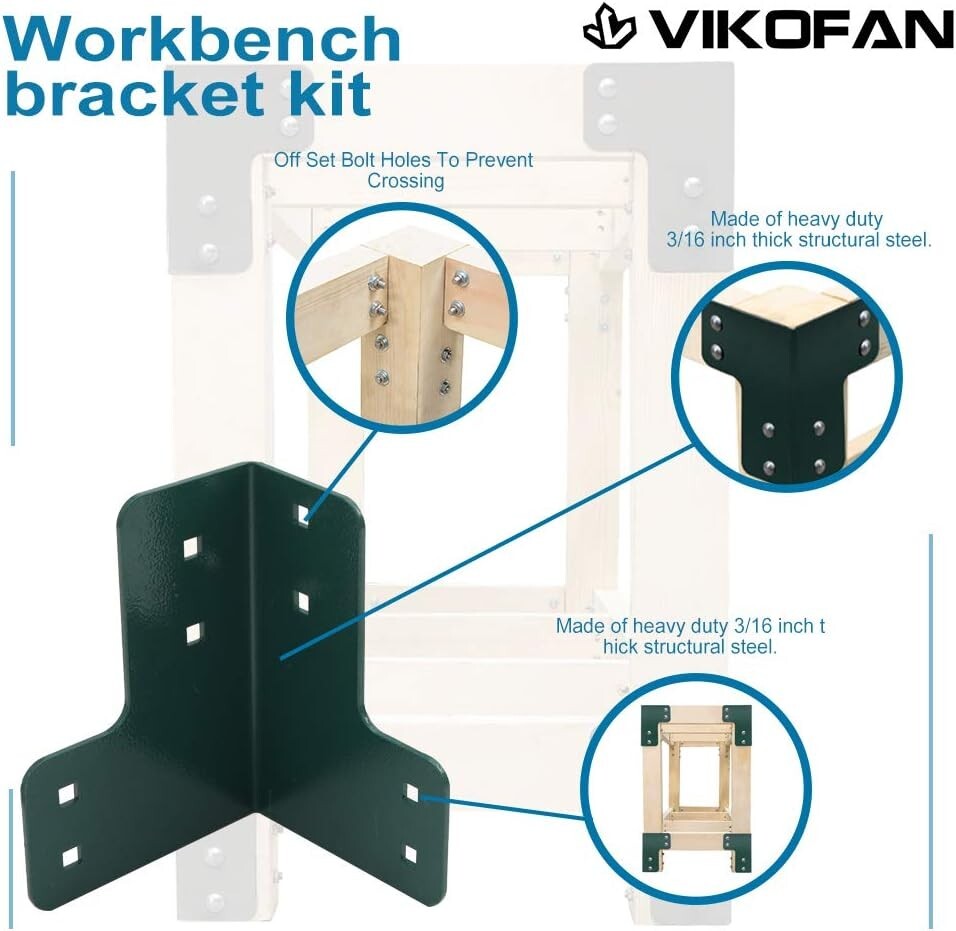 Workbench bracket kit

VIKOFAN

Off Set Bolt Holes To Prevent Crossing

Made of heavy duty 3/16 inch thick structural steel.

Made of heavy duty 3/16 inch t hick structural steel.