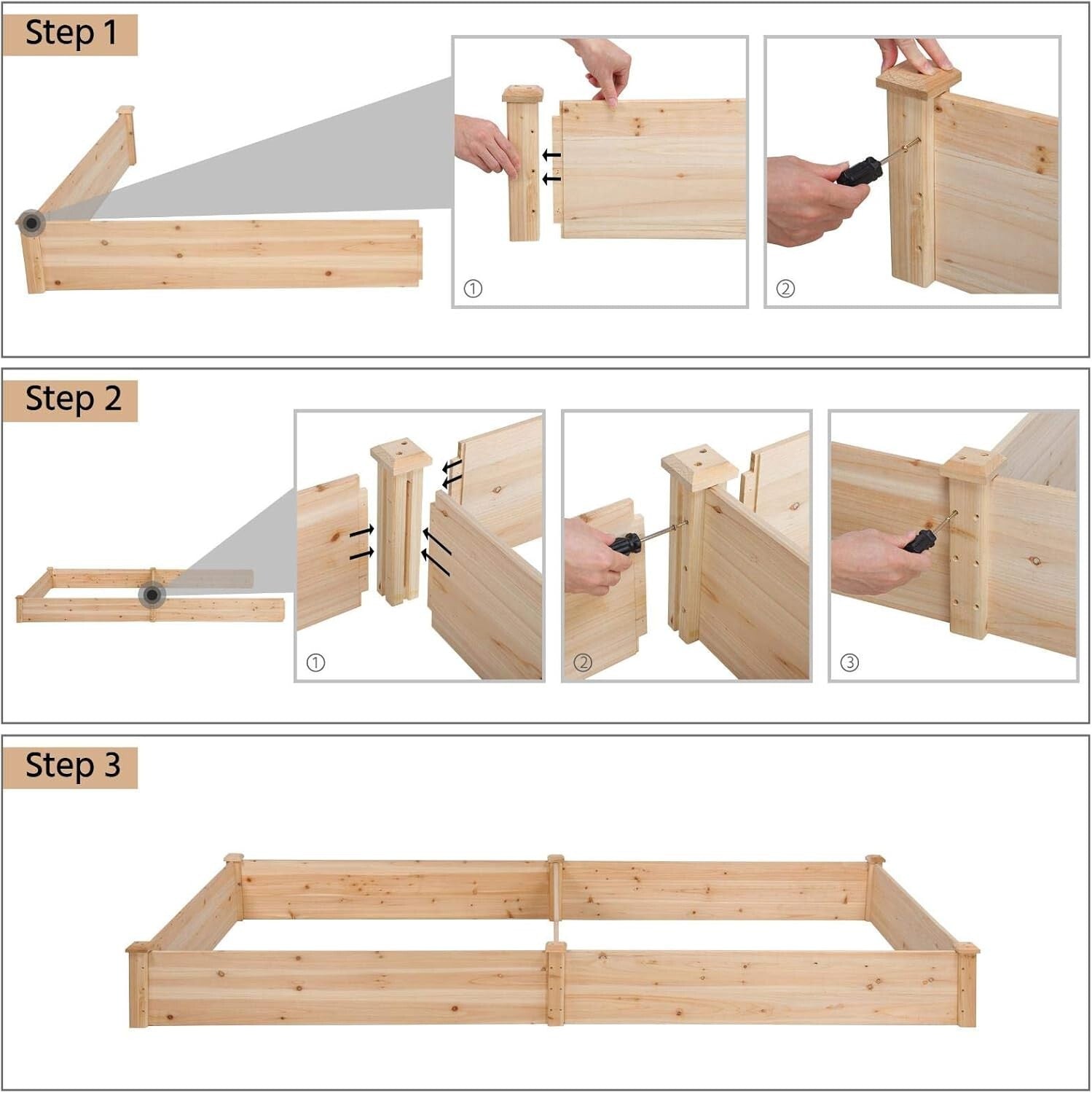 Step 1

①

②

Step 2

①

②

③

Step 3