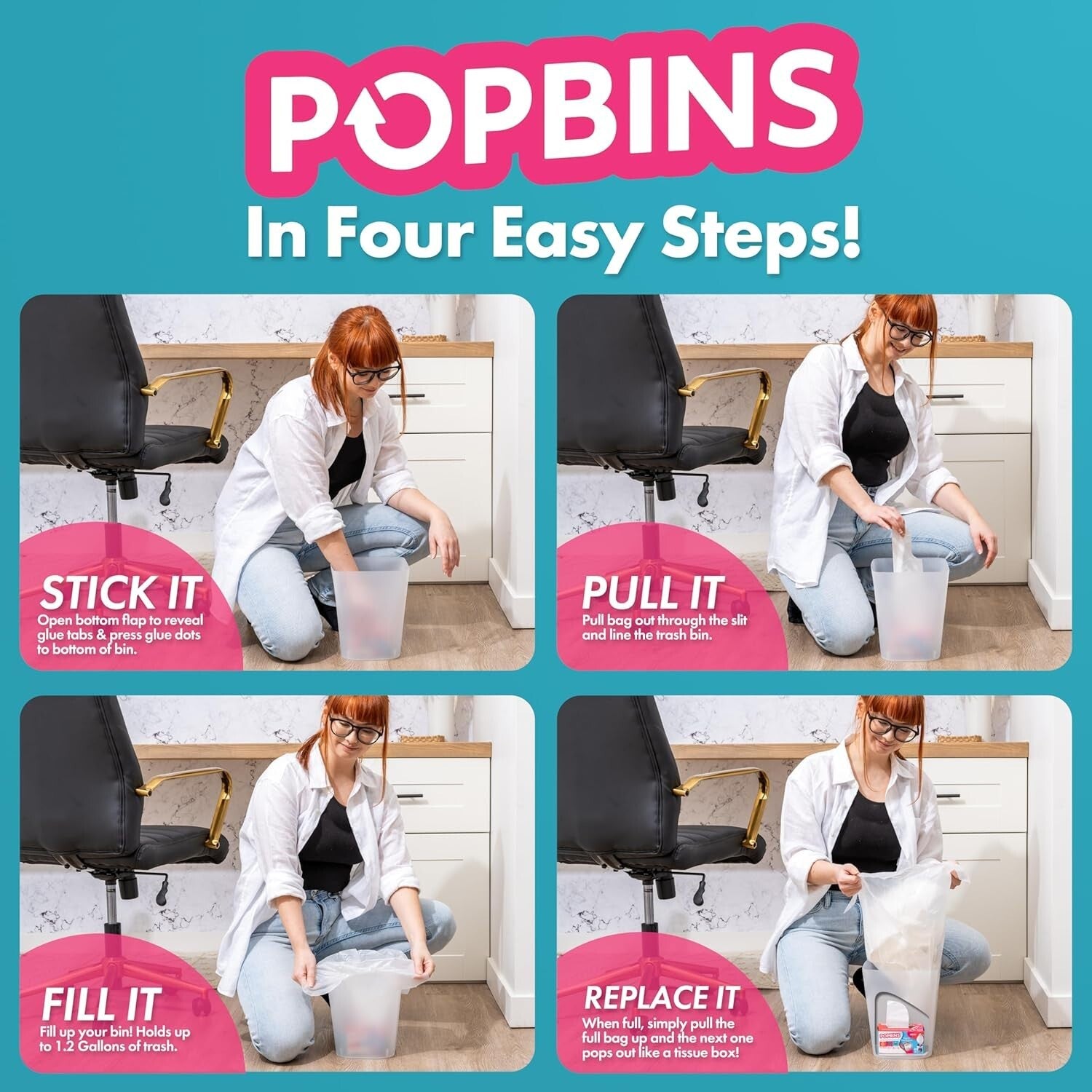 POPBINS

In Four Easy Steps!

STICK IT
Open bottom flap to reveal glue tabs & press glue dots to bottom of bin.

PULL IT
Pull bag out through the slit and line the trash bin.

FILL IT
Fill up your bin! Holds up to 1.2 Gallons of trash.

REPLACE IT
When full, simply pull the full bag up and the next one pops out like a tissue box!

POPBINS