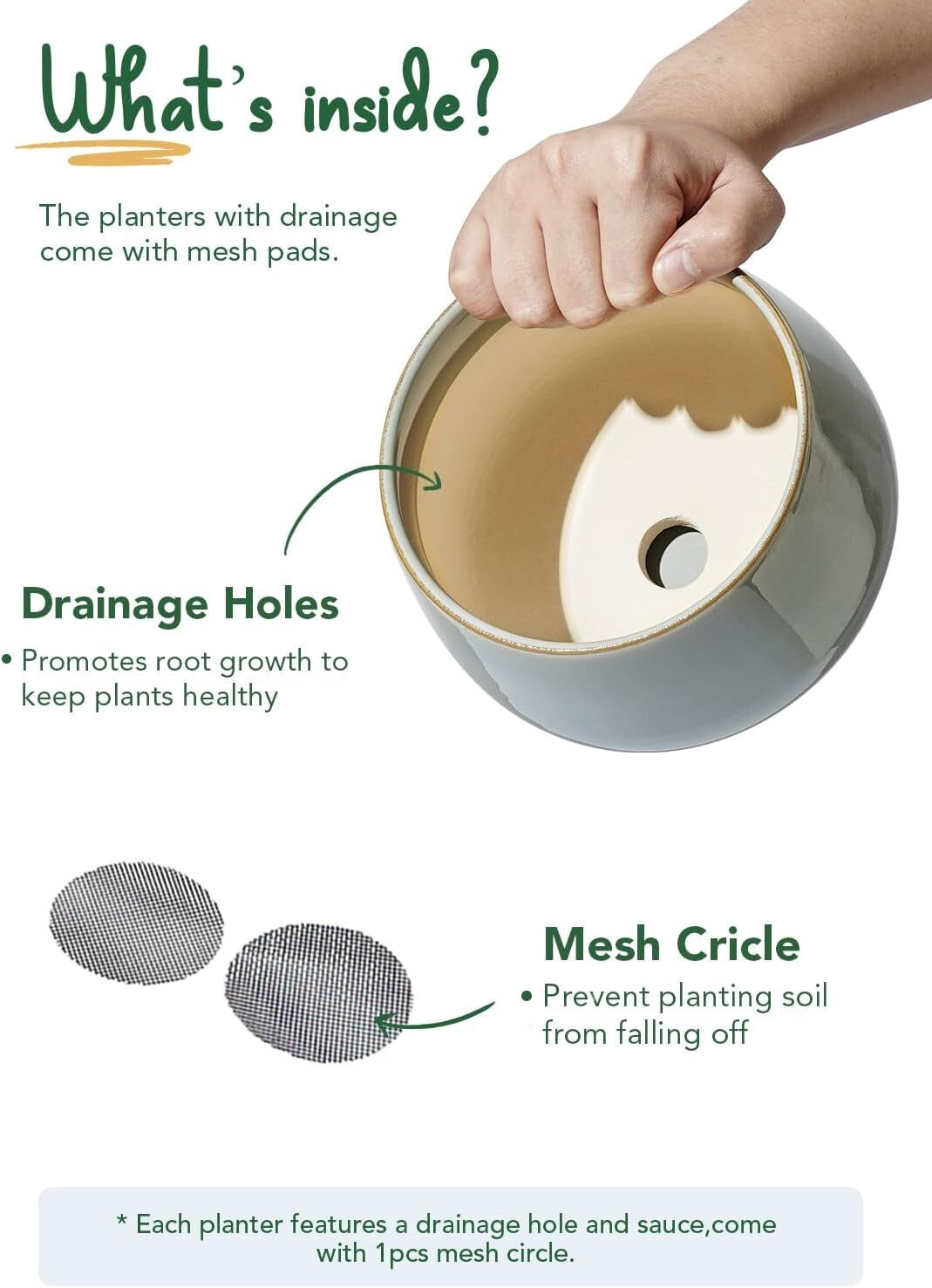 What's inside?

The planters with drainage come with mesh pads.

Drainage Holes

• Promotes root growth to keep plants healthy

Mesh Cricle

• Prevent planting soil from falling off

* Each planter features a drainage hole and sauce,come with 1pcs mesh circle.