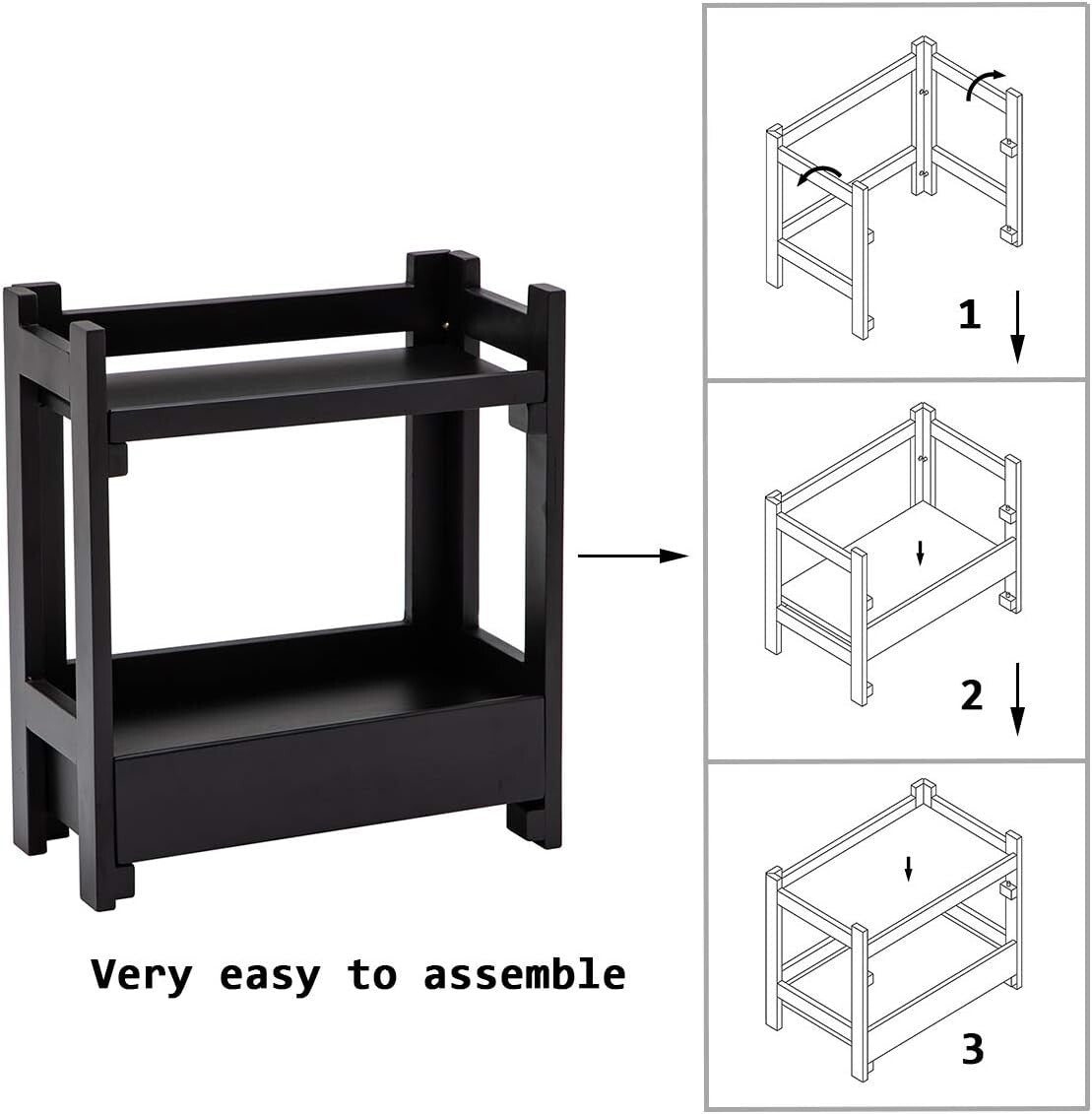 Very easy to assemble

1

2

3