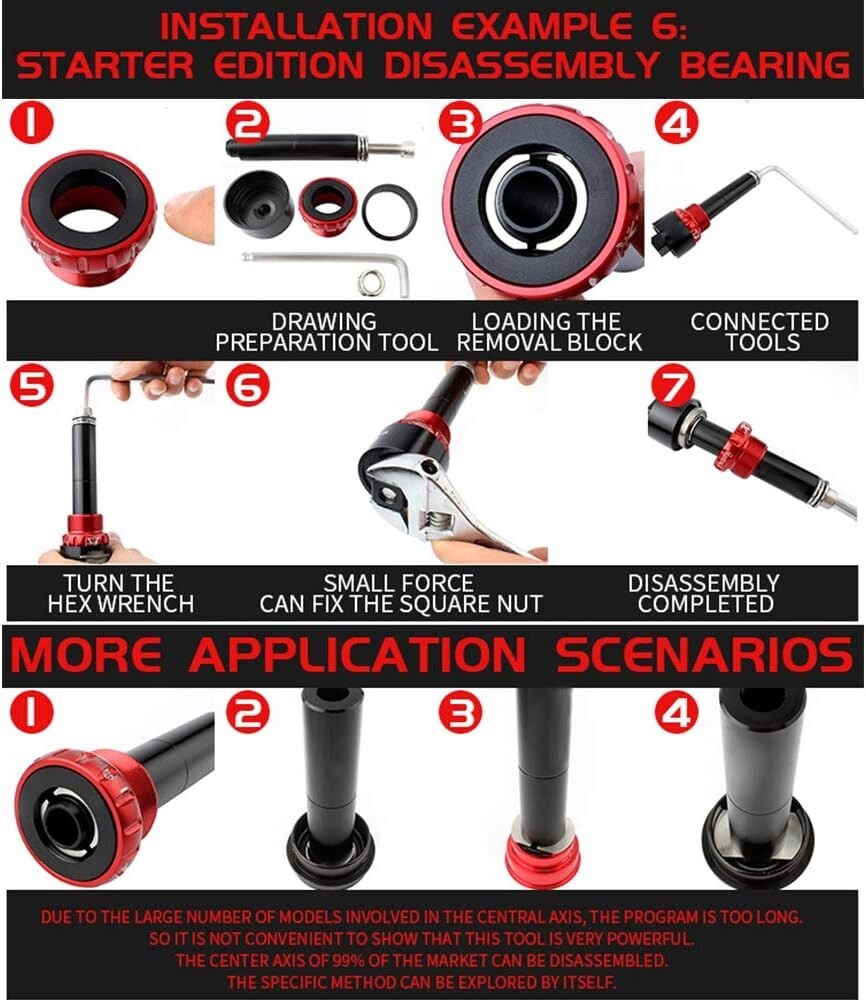 INSTALLATION EXAMPLE 6:
STARTER EDITION DISASSEMBLY BEARING

1

2

3

4

DRAWING PREPARATION TOOL

LOADING THE REMOVAL BLOCK

CONNECTED TOOLS

5

6

7

TURN THE HEX WRENCH

SMALL FORCE CAN FIX THE SQUARE NUT

DISASSEMBLY COMPLETED

MORE APPLICATION SCENARIOS

1

2

3

4

DUE TO THE LARGE NUMBER OF MODELS INVOLVED IN THE CENTRAL AXIS, THE PROGRAM IS TOO LONG.
SO IT IS NOT CONVENIENT TO SHOW THAT THIS TOOL IS VERY POWERFUL.
THE CENTER AXIS OF 99% OF THE MARKET CAN BE DISASSEMBLED.
THE SPECIFIC METHOD CAN BE EXPLORED BY ITSELF.