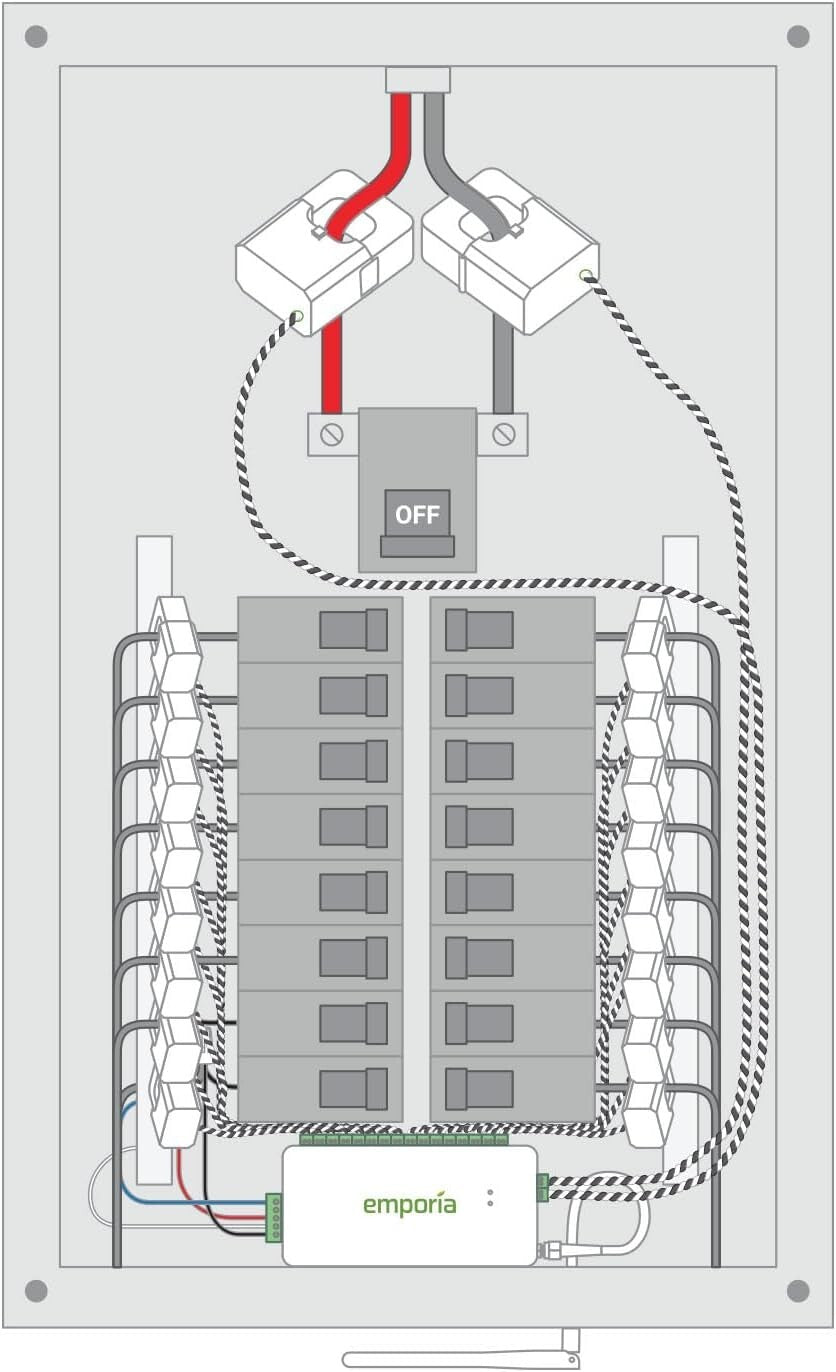 OFF

emporia