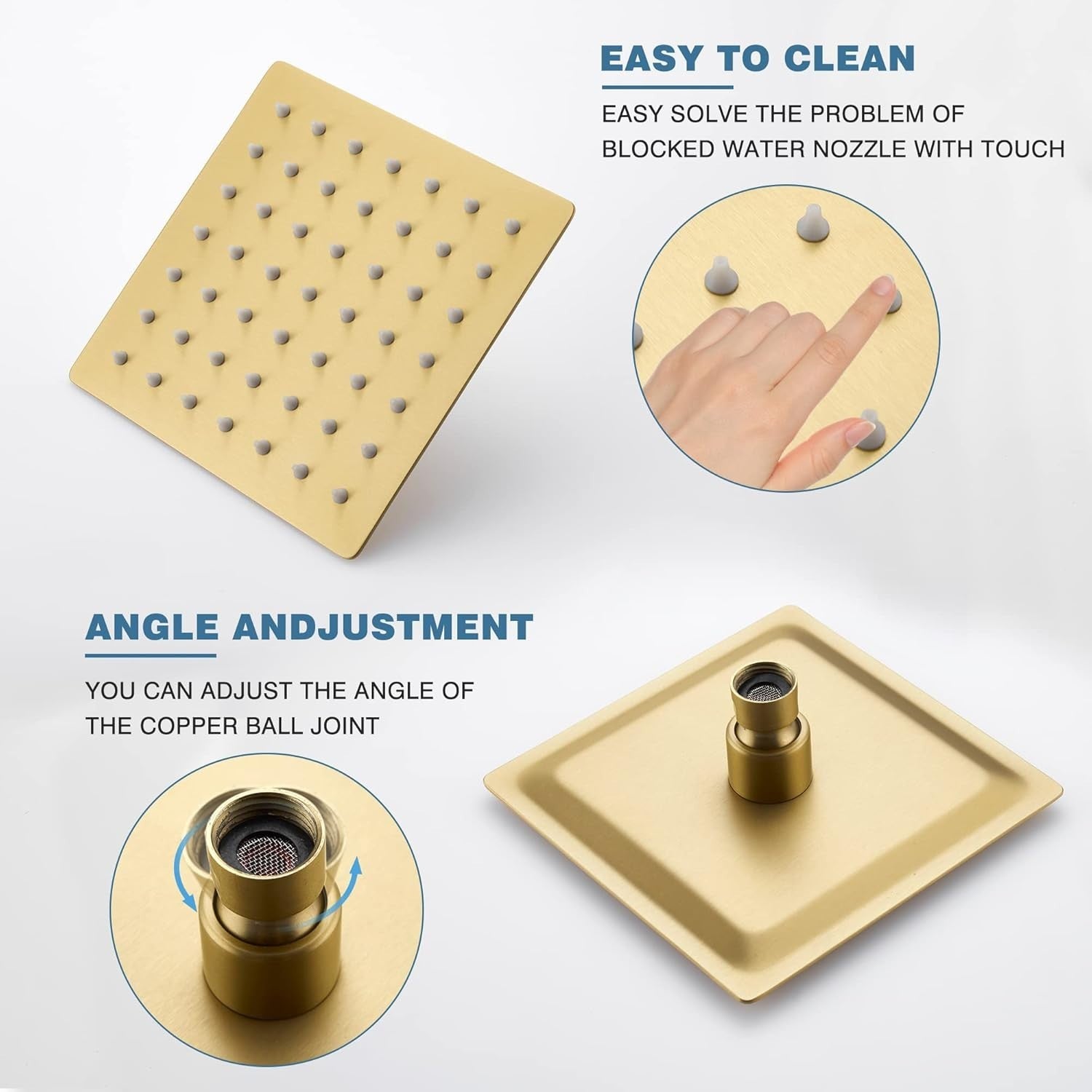 EASY TO CLEAN

EASY SOLVE THE PROBLEM OF BLOCKED WATER NOZZLE WITH TOUCH

ANGLE ANDJUSTMENT

YOU CAN ADJUST THE ANGLE OF THE COPPER BALL JOINT