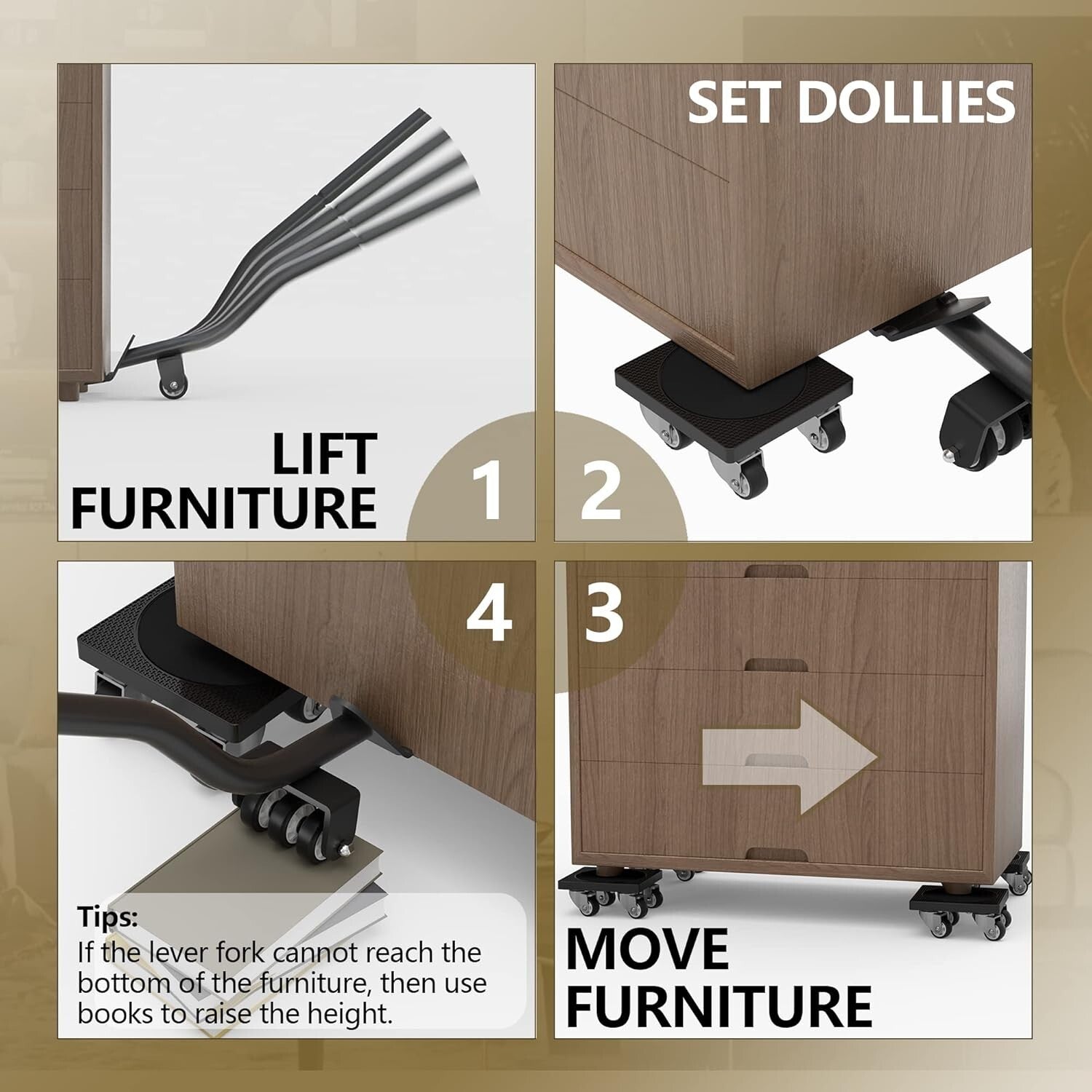 LIFT FURNITURE

1

SET DOLLIES

2

4

Tips:
If the lever fork cannot reach the bottom of the furniture, then use books to raise the height.

3

MOVE FURNITURE