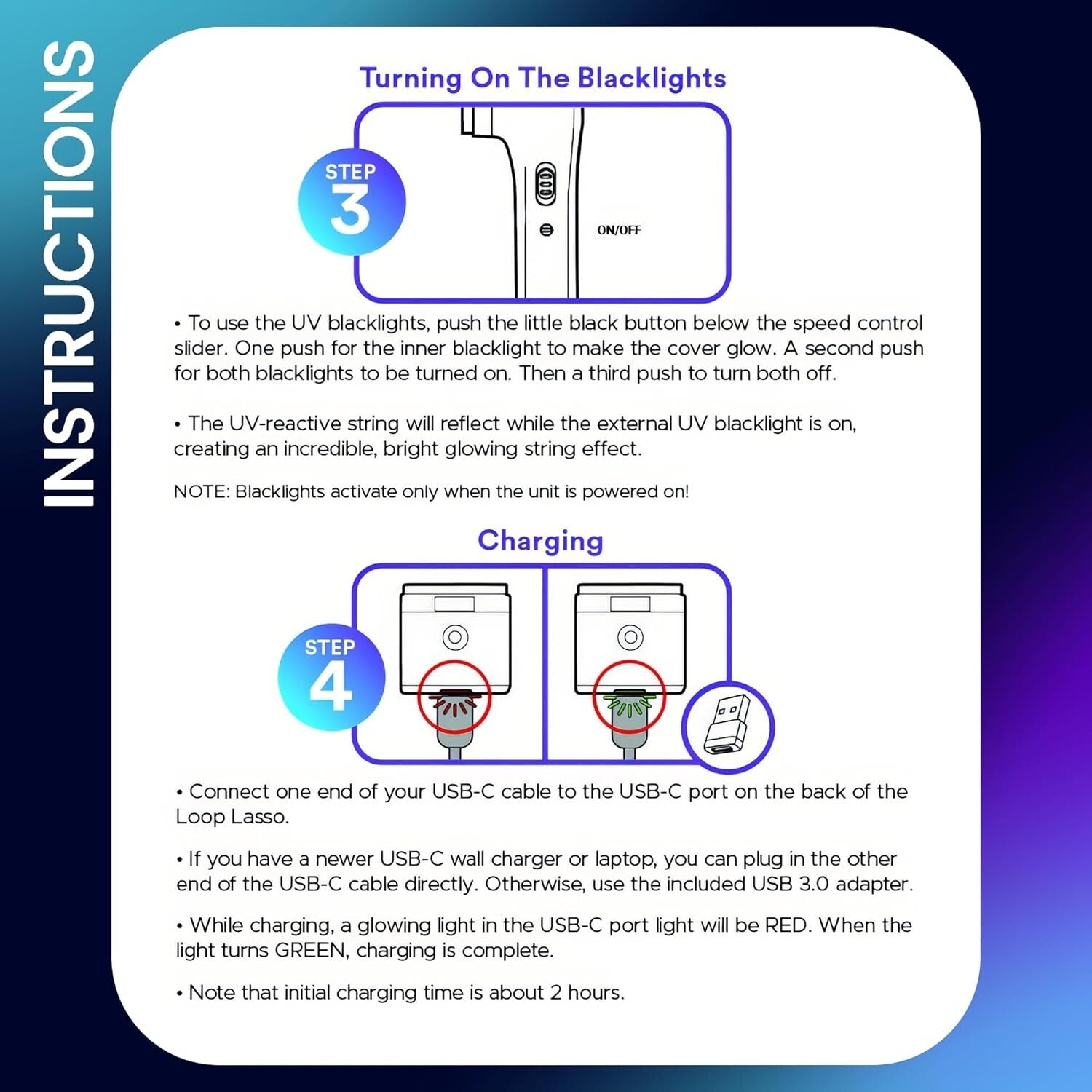 INSTRUCTIONS

Turning On The Blacklights

STEP 3

ON/OFF

• To use the UV blacklights, push the little black button below the speed control slider. One push for the inner blacklight to make the cover glow. A second push for both blacklights to be turned on. Then a third push to turn both off.

• The UV-reactive string will reflect while the external UV blacklight is on, creating an incredible, bright glowing string effect.

NOTE: Blacklights activate only when the unit is powered on!

Charging

STEP 4

• Connect one end of your USB-C cable to the USB-C port on the back of the Loop Lasso.

• If you have a newer USB-C wall charger or laptop, you can plug in the other end of the USB-C cable directly. Otherwise, use the included USB 3.0 adapter.

• While charging, a glowing light in the USB-C port light will be RED. When the light turns GREEN, charging is complete.

• Note that initial charging time is about 2 hours.