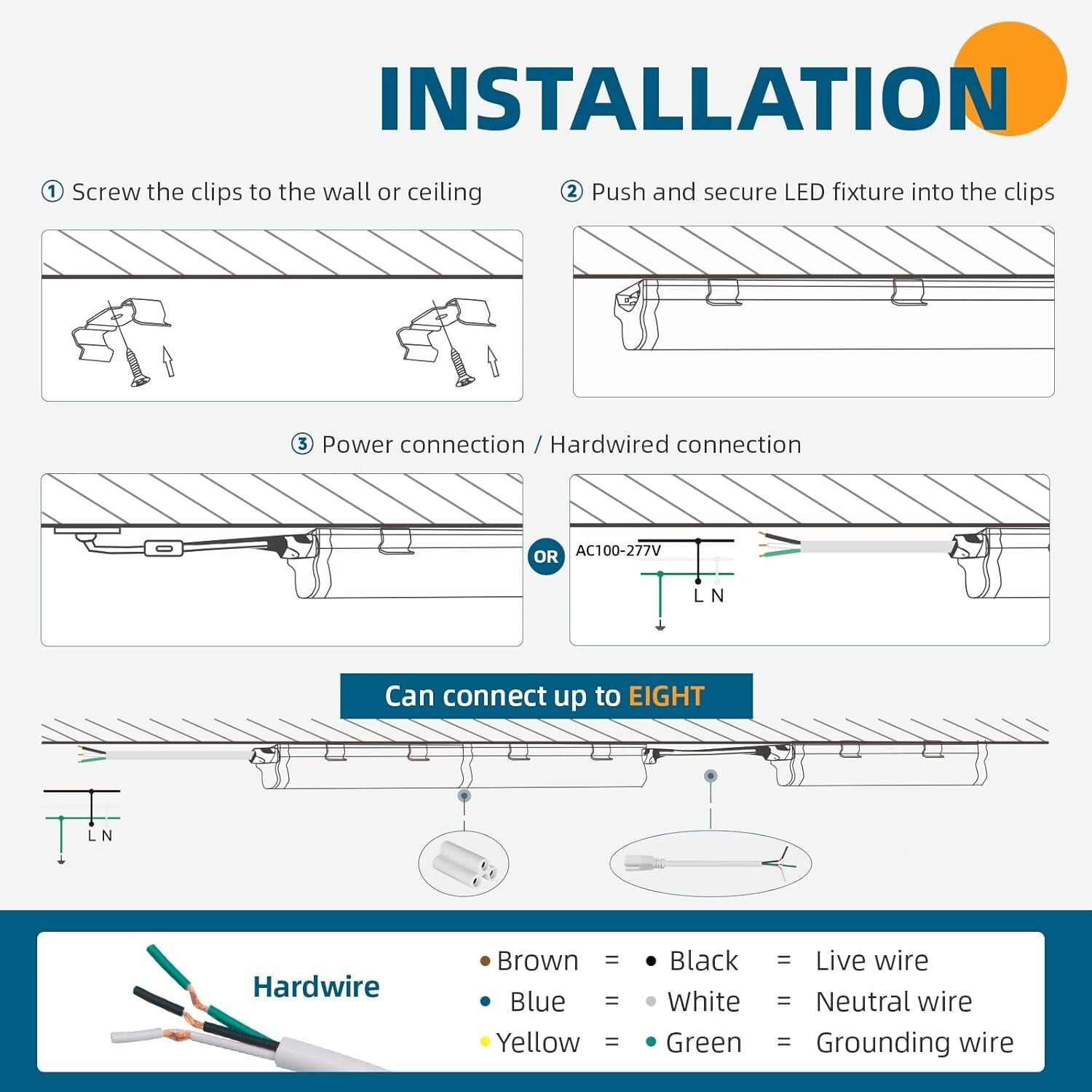 INSTALLATION

① Screw the clips to the wall or ceiling

② Push and secure LED fixture into the clips

③ Power connection / Hardwired connection

OR

AC100-277V

L N

Can connect up to EIGHT

L N

Hardwire

| | | | | |
|---|---|---|---|---|
| Brown | = | Black | = | Live wire |
| Blue | = | White | = | Neutral wire |
| Yellow | = | Green | = | Grounding wire |