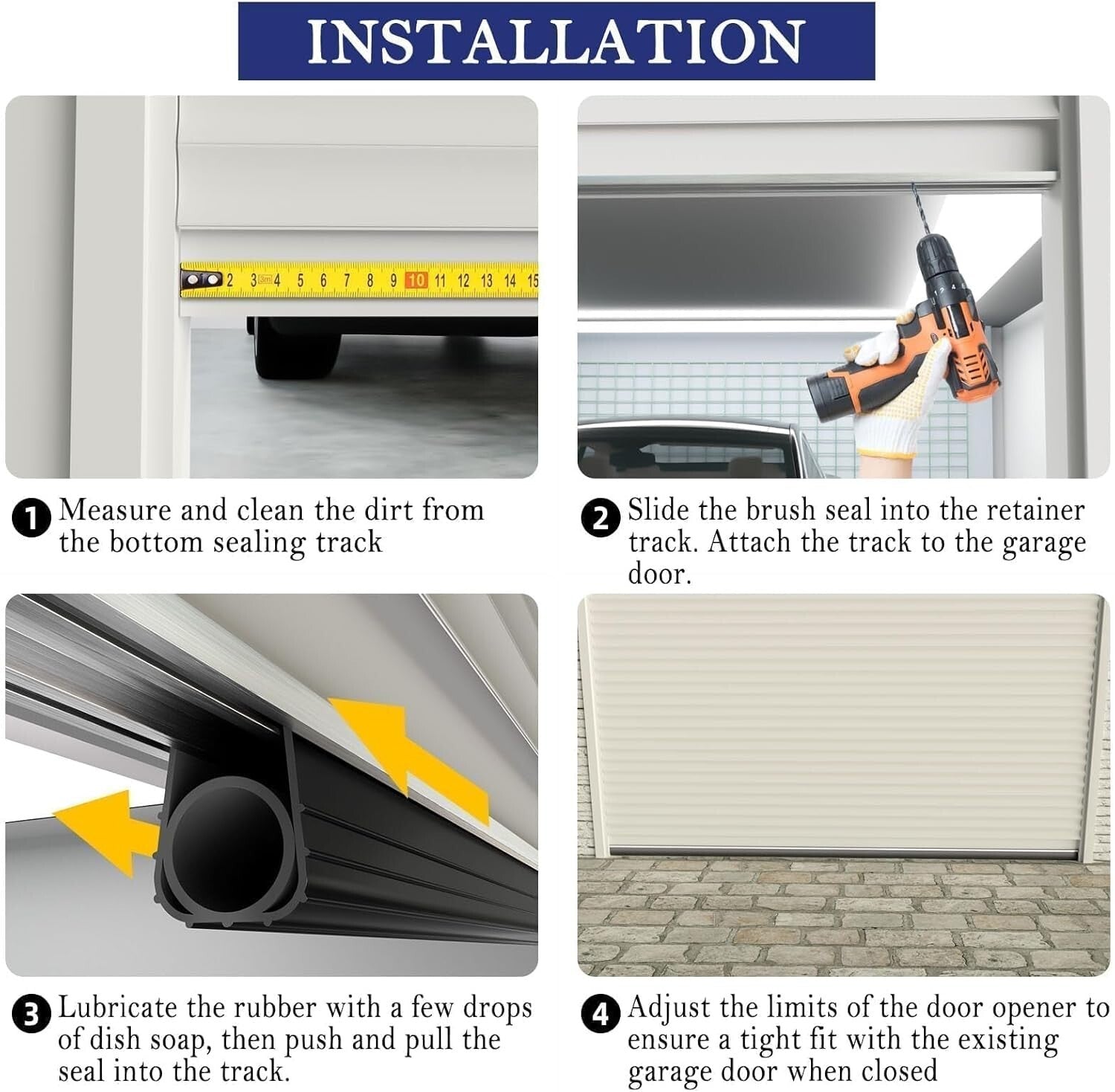 INSTALLATION

2 3 4 5 6 7 8 9 10 11 12 13 14 15

1 Measure and clean the dirt from the bottom sealing track

2 Slide the brush seal into the retainer track. Attach the track to the garage door.

3 Lubricate the rubber with a few drops of dish soap, then push and pull the seal into the track.

4 Adjust the limits of the door opener to ensure a tight fit with the existing garage door when closed