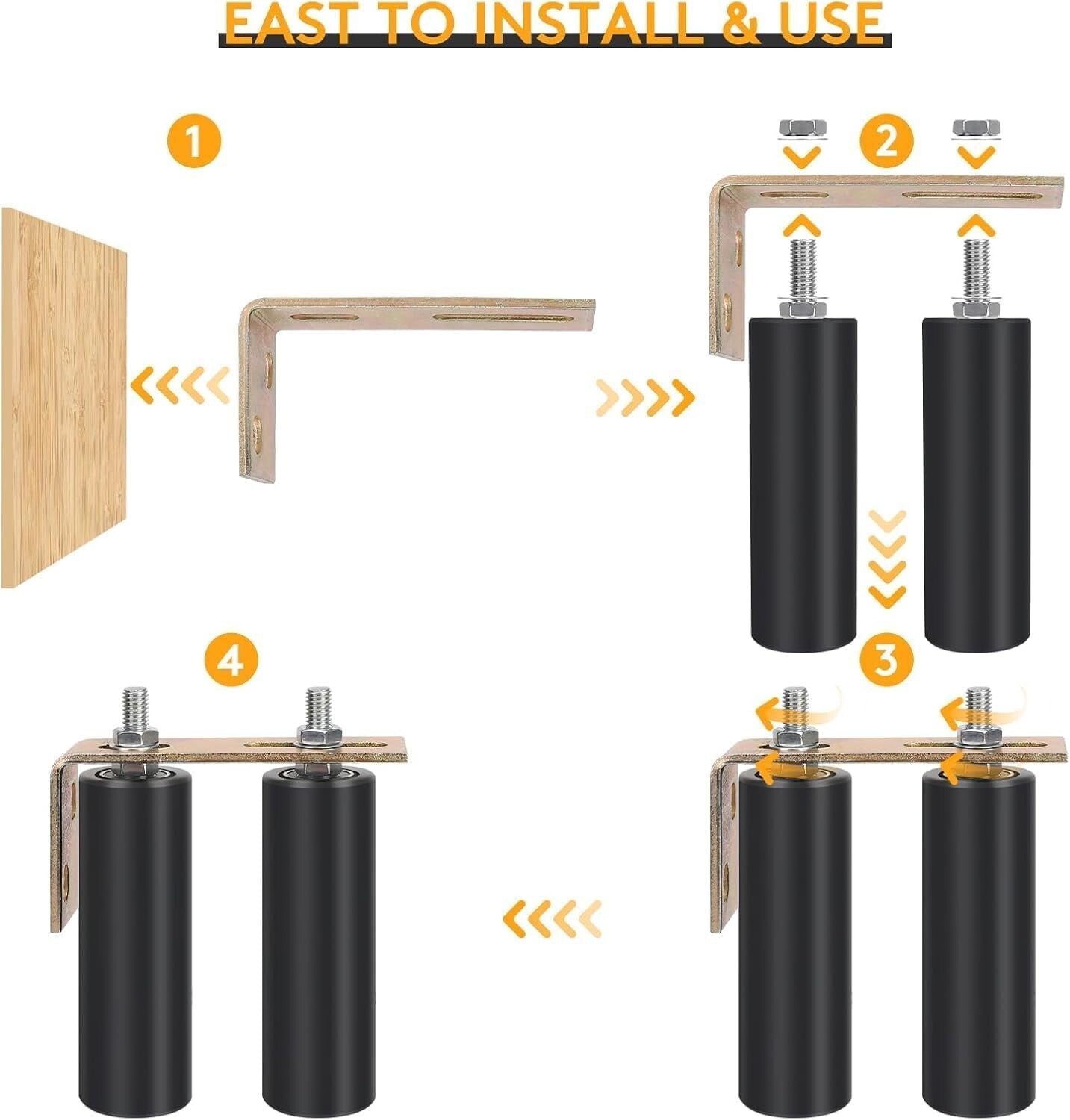 EAST TO INSTALL & USE

1

2

3

4