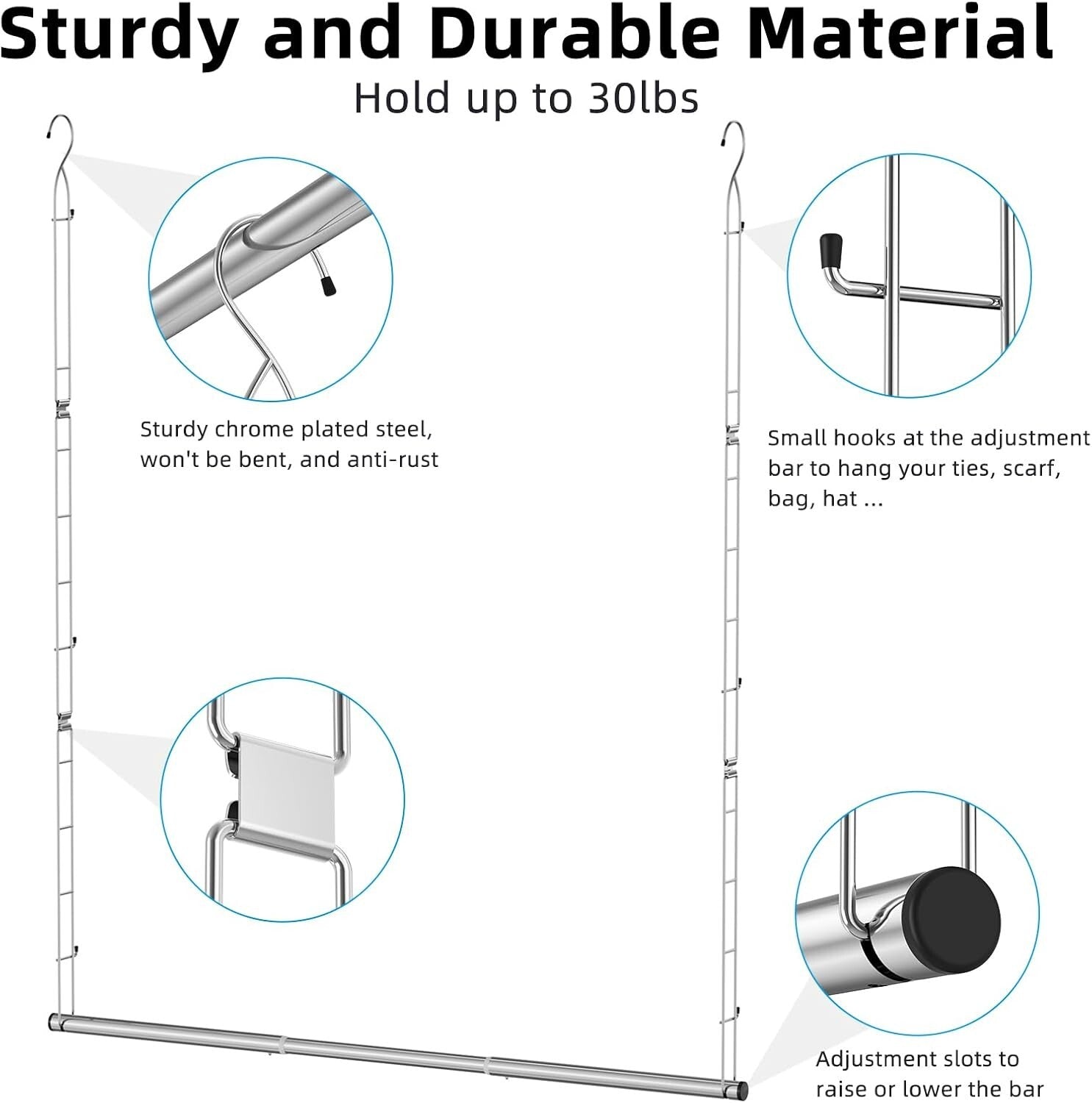 Sturdy and Durable Material
Hold up to 30lbs

Sturdy chrome plated steel, won't be bent, and anti-rust

Small hooks at the adjustment bar to hang your ties, scarf, bag, hat ...

Adjustment slots to raise or lower the bar