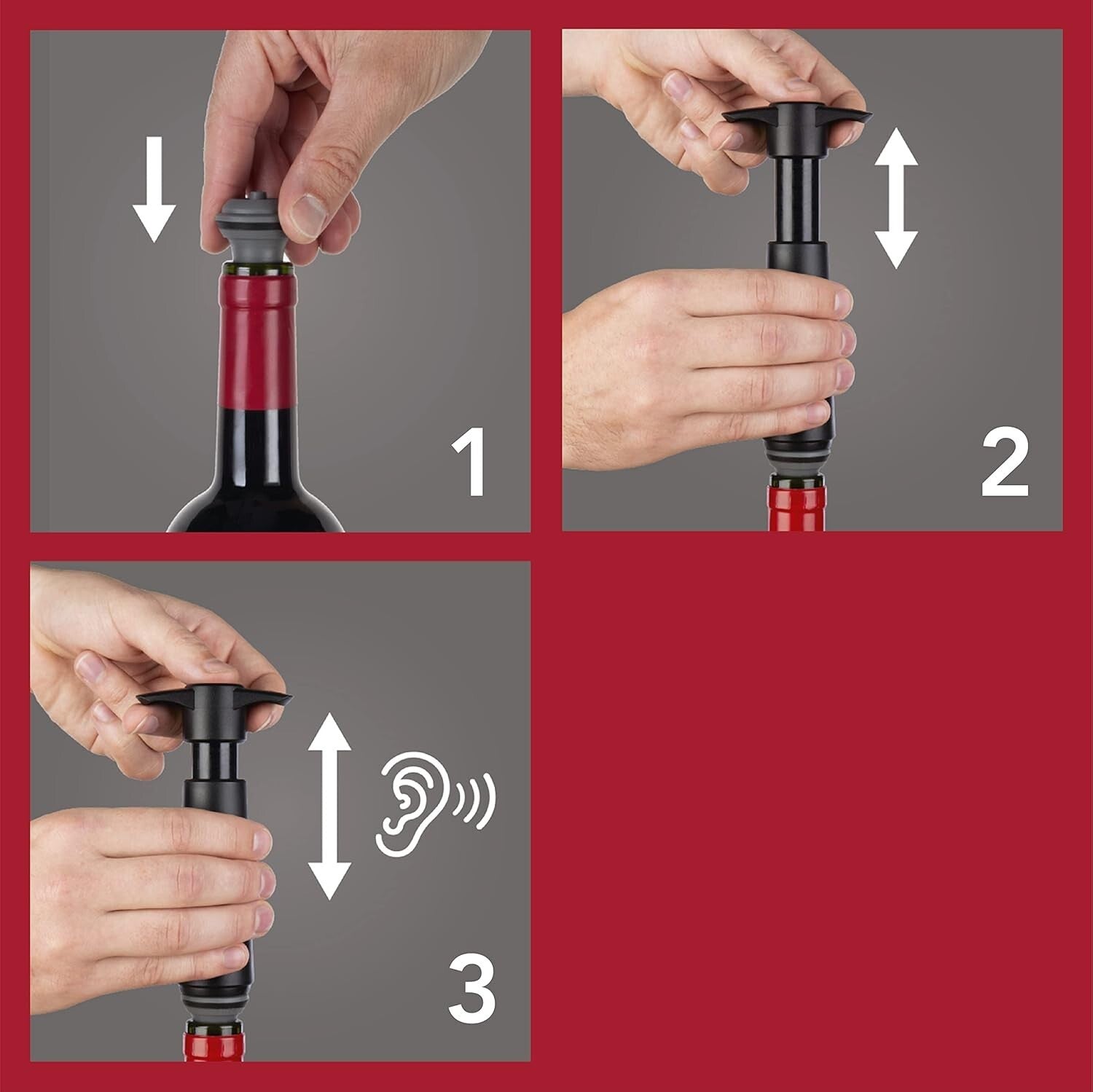 1

2

3