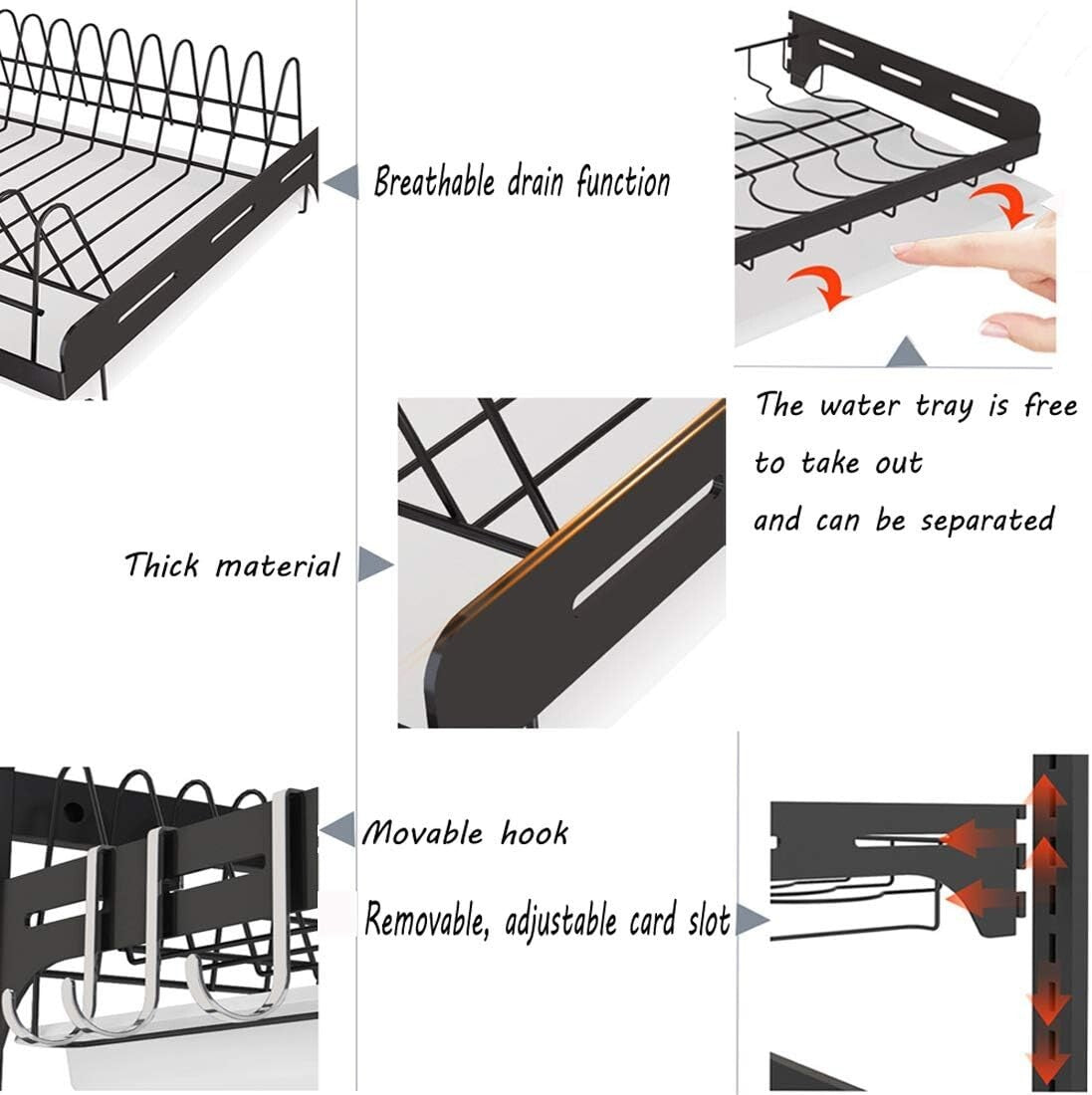 Breathable drain function

The water tray is free to take out and can be separated

Thick material

Movable hook

Removable, adjustable card slot