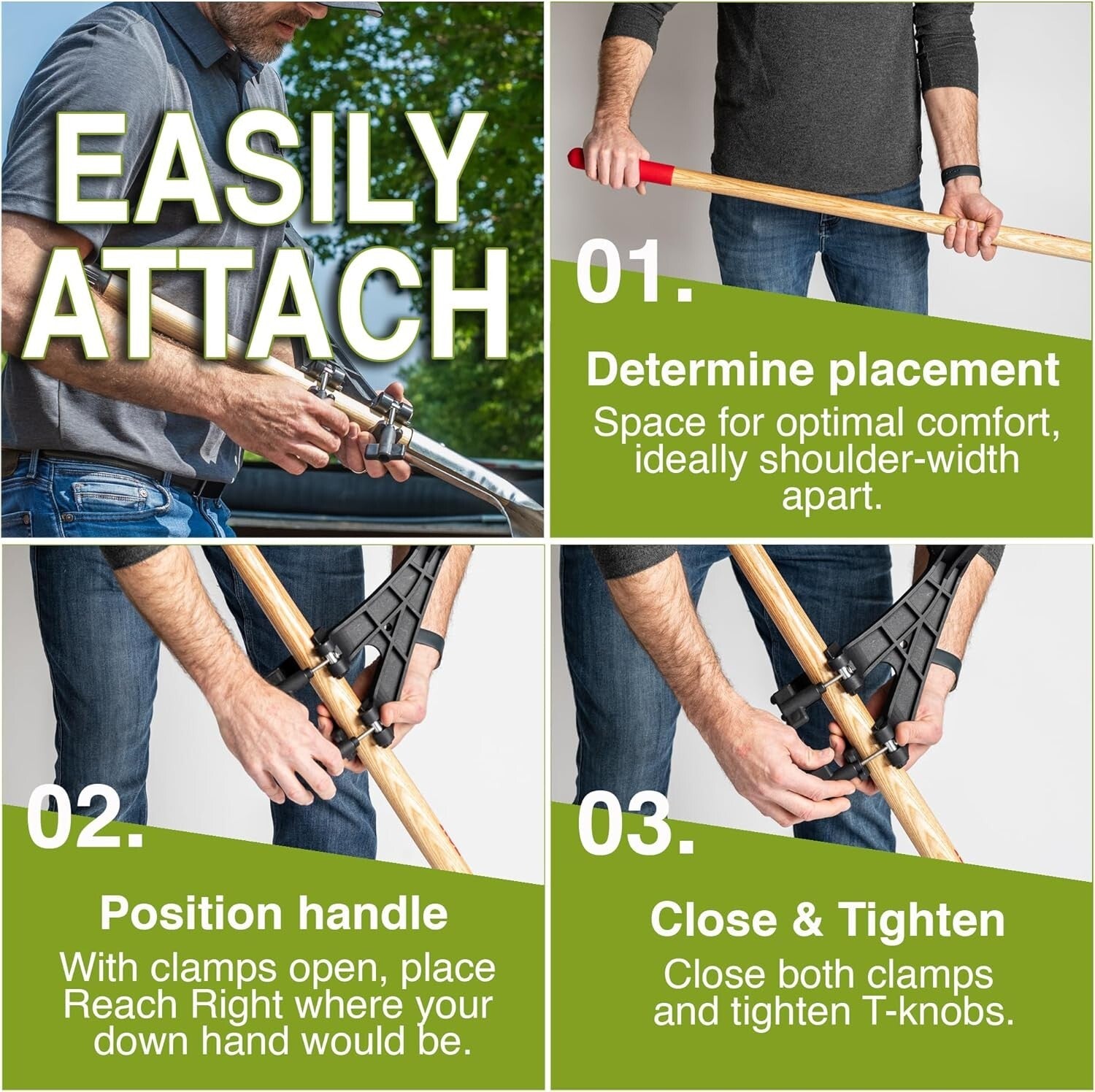 EASILY ATTACH

01.

Determine placement

Space for optimal comfort, ideally shoulder-width apart.

02.

Position handle

With clamps open, place Reach Right where your down hand would be.

03.

Close & Tighten

Close both clamps and tighten T-knobs.