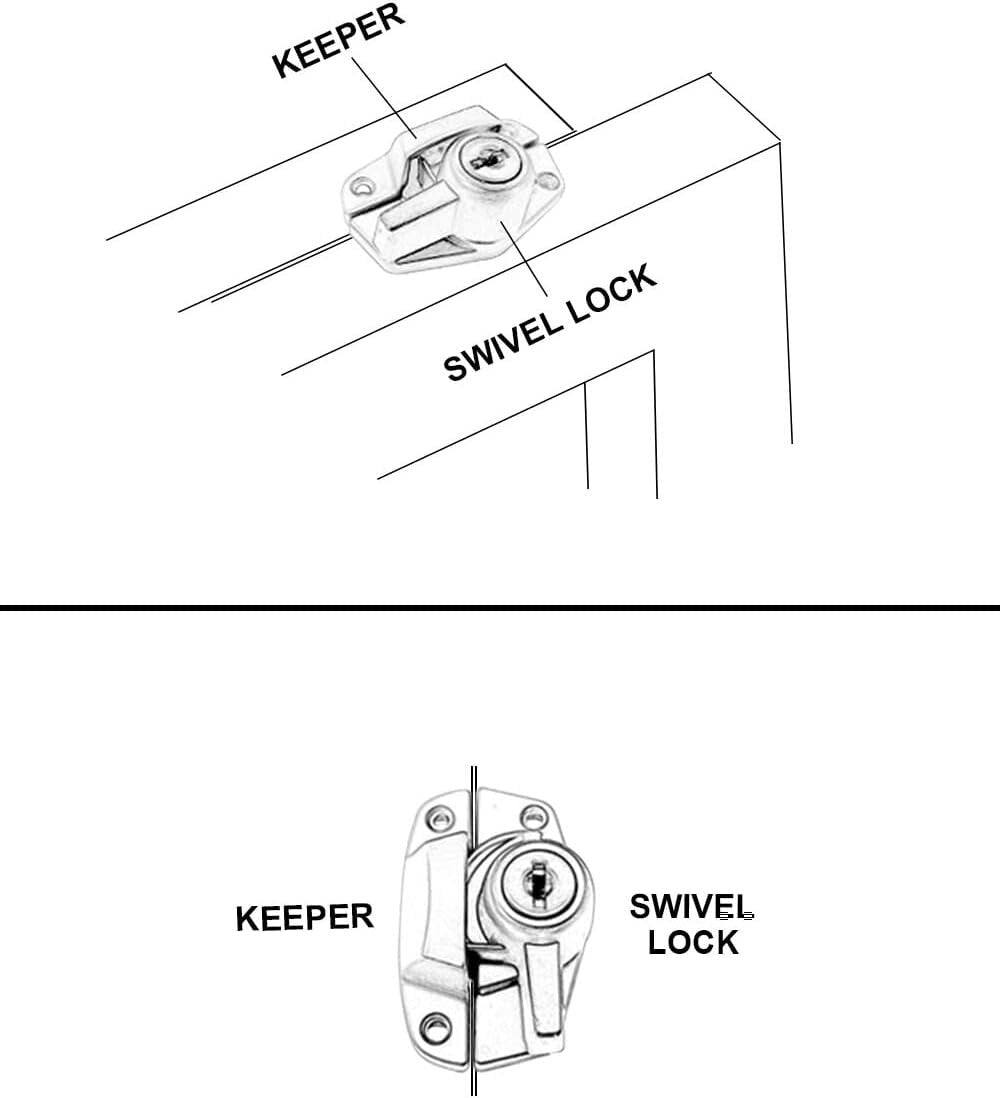 KEEPER

SWIVEL LOCK

KEEPER

SWIVEL LOCK