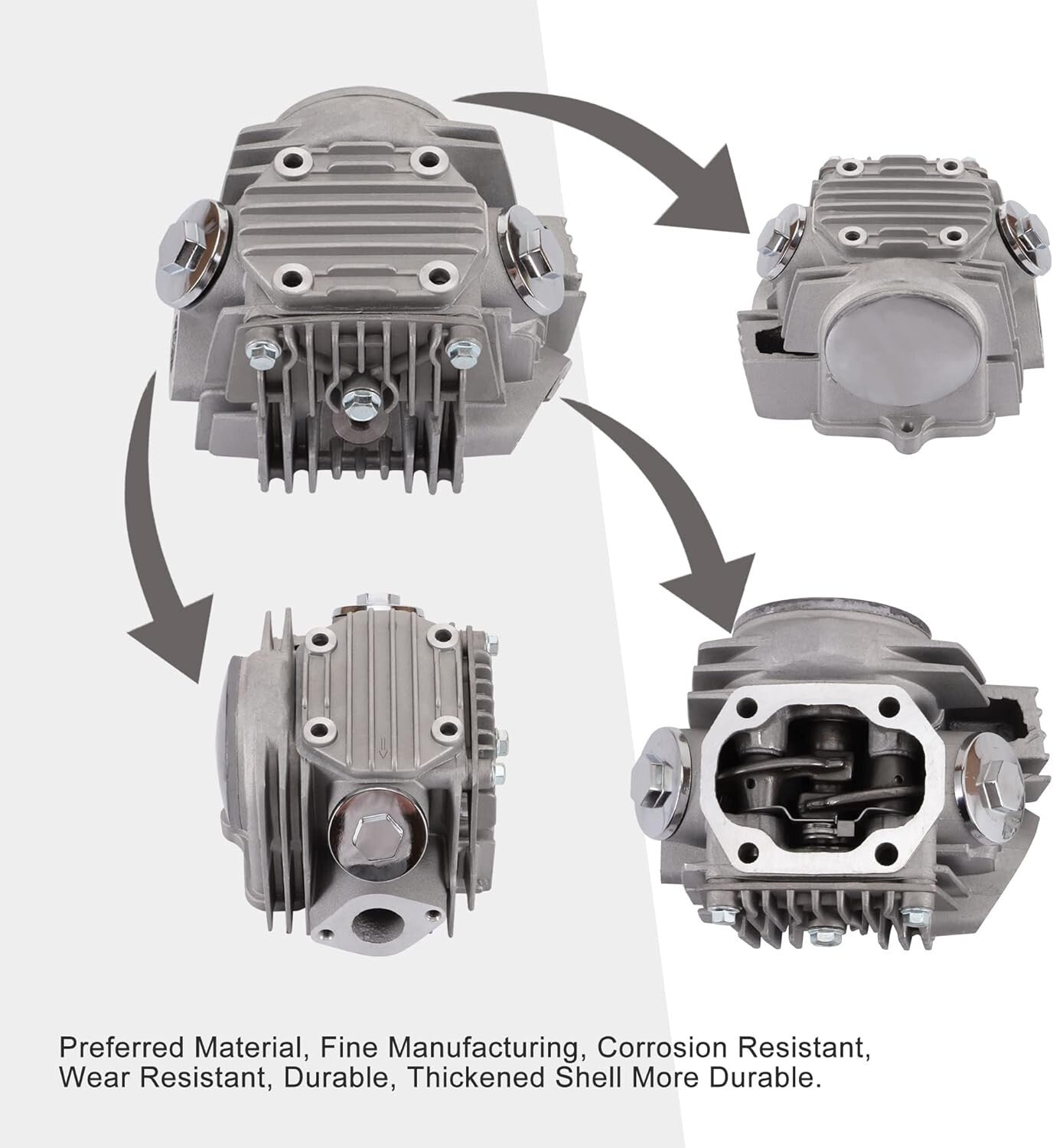 Preferred Material, Fine Manufacturing, Corrosion Resistant, Wear Resistant, Durable, Thickened Shell More Durable.