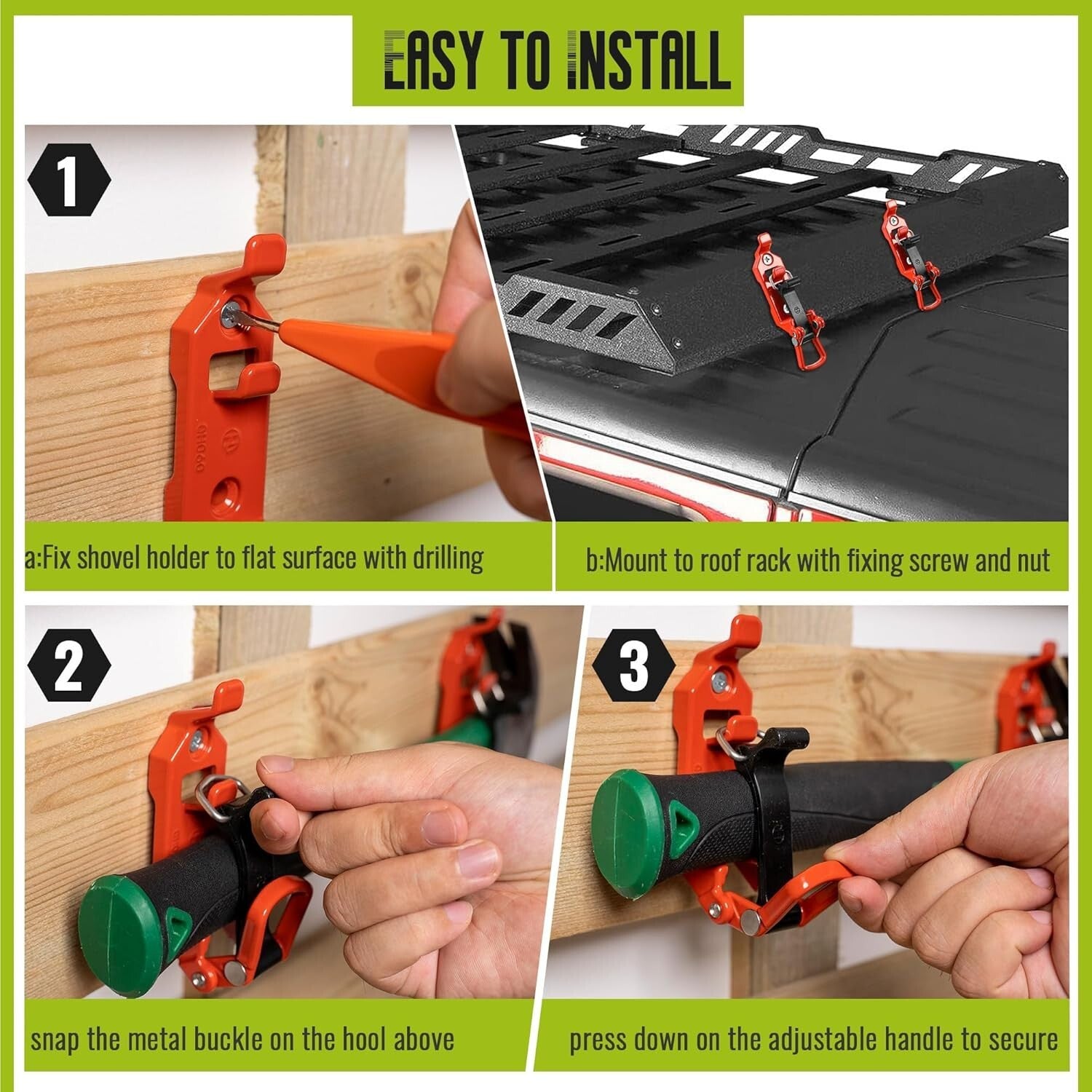 EASY TO INSTALL

1

a:Fix shovel holder to flat surface with drilling

b:Mount to roof rack with fixing screw and nut

2

snap the metal buckle on the hool above

3

press down on the adjustable handle to secure