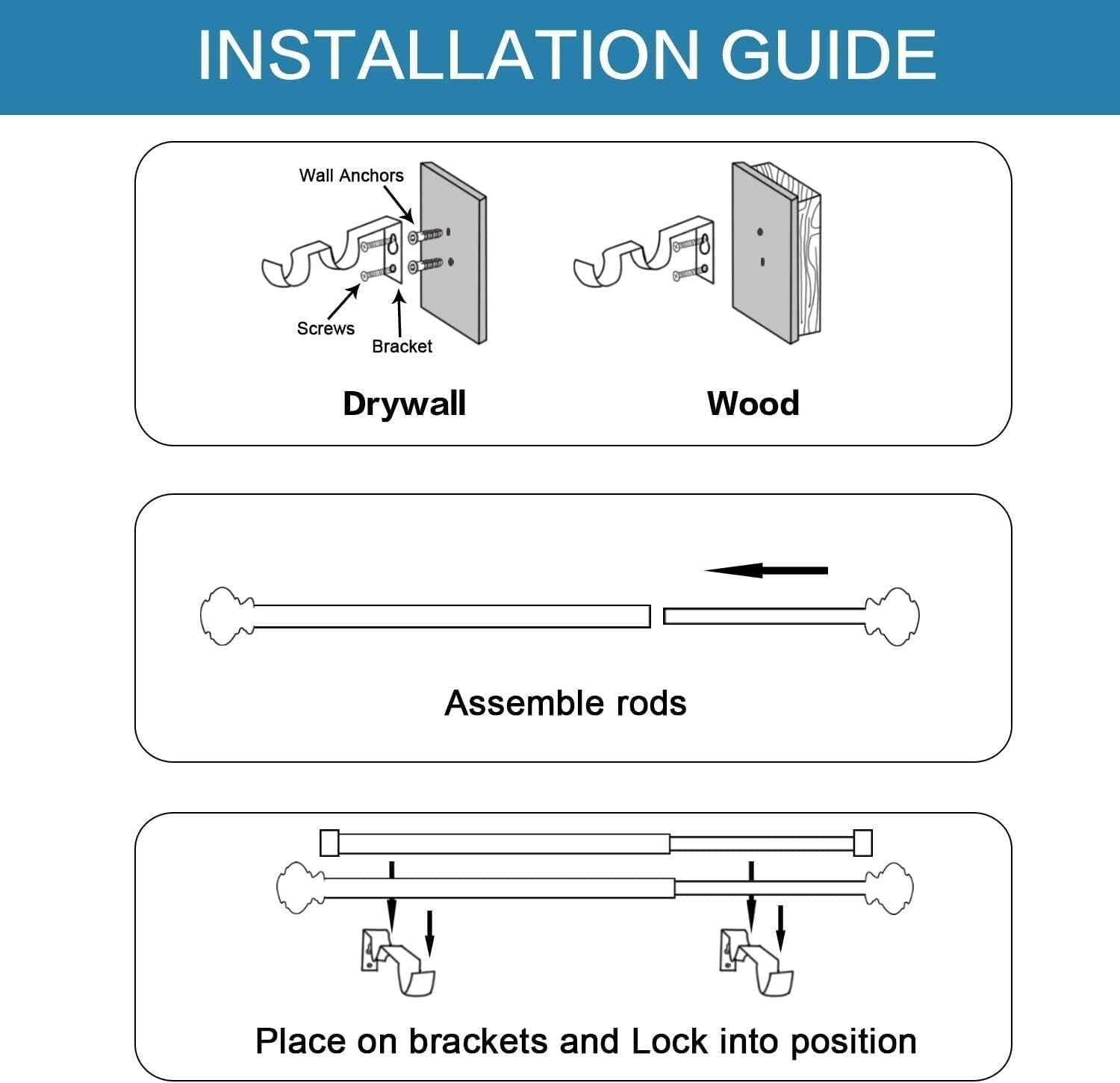 INSTALLATION GUIDE

Wall Anchors

Screws

Bracket

Drywall

Wood

Assemble rods

Place on brackets and Lock into position