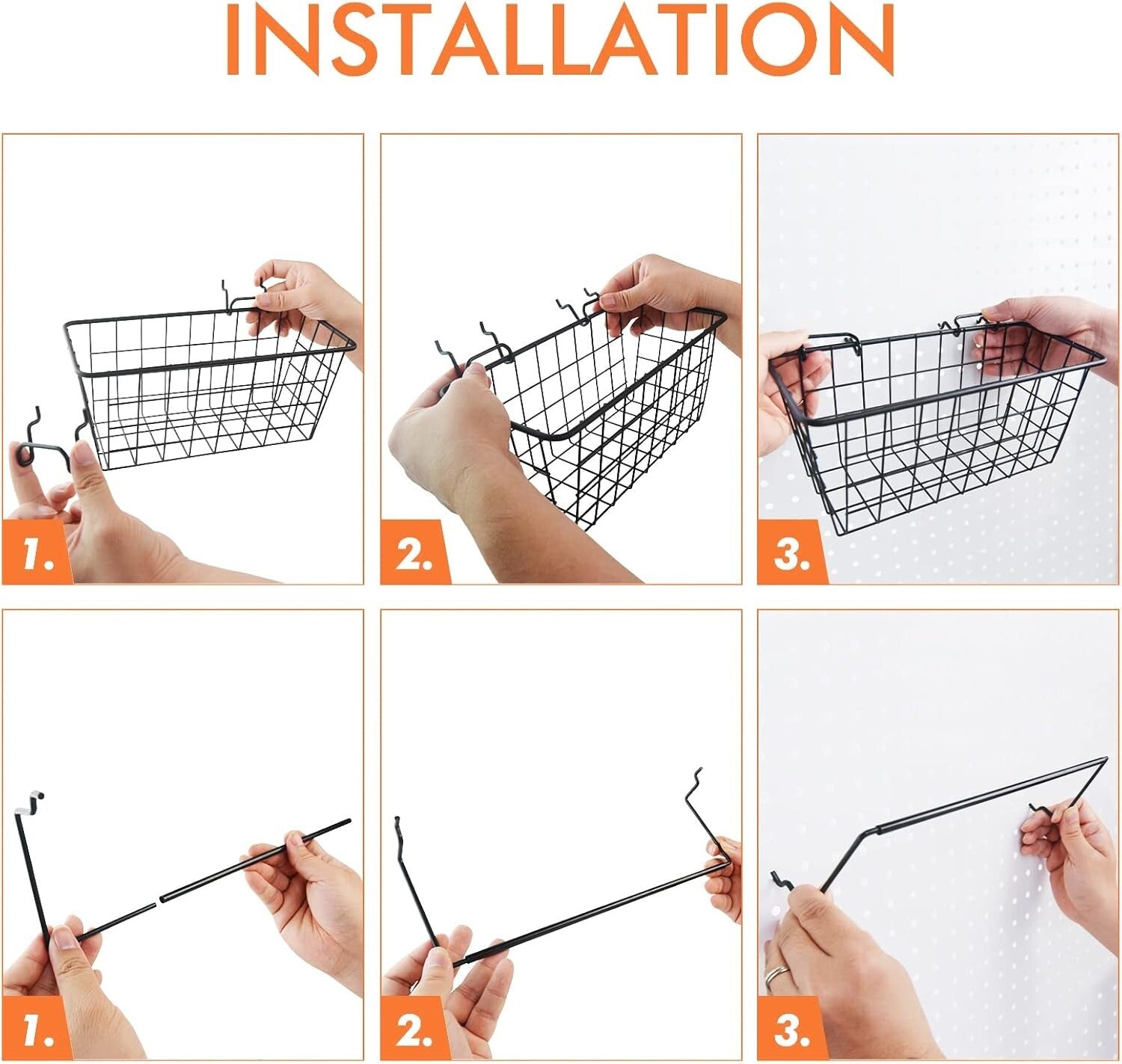 INSTALLATION

1.

2.

3.

1.

2.

3.