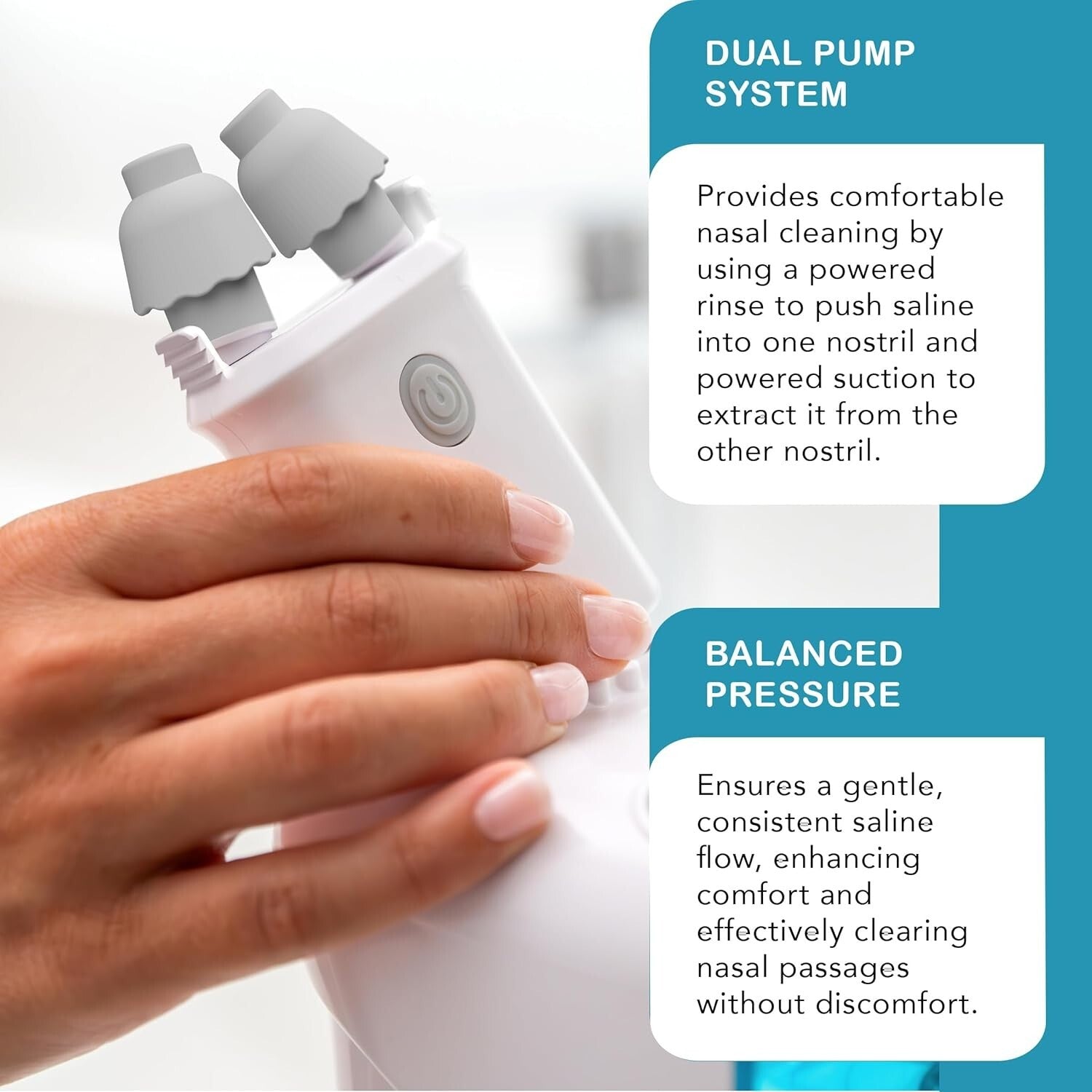 DUAL PUMP SYSTEM

Provides comfortable nasal cleaning by using a powered rinse to push saline into one nostril and powered suction to extract it from the other nostril.

BALANCED PRESSURE

Ensures a gentle, consistent saline flow, enhancing comfort and effectively clearing nasal passages without discomfort.