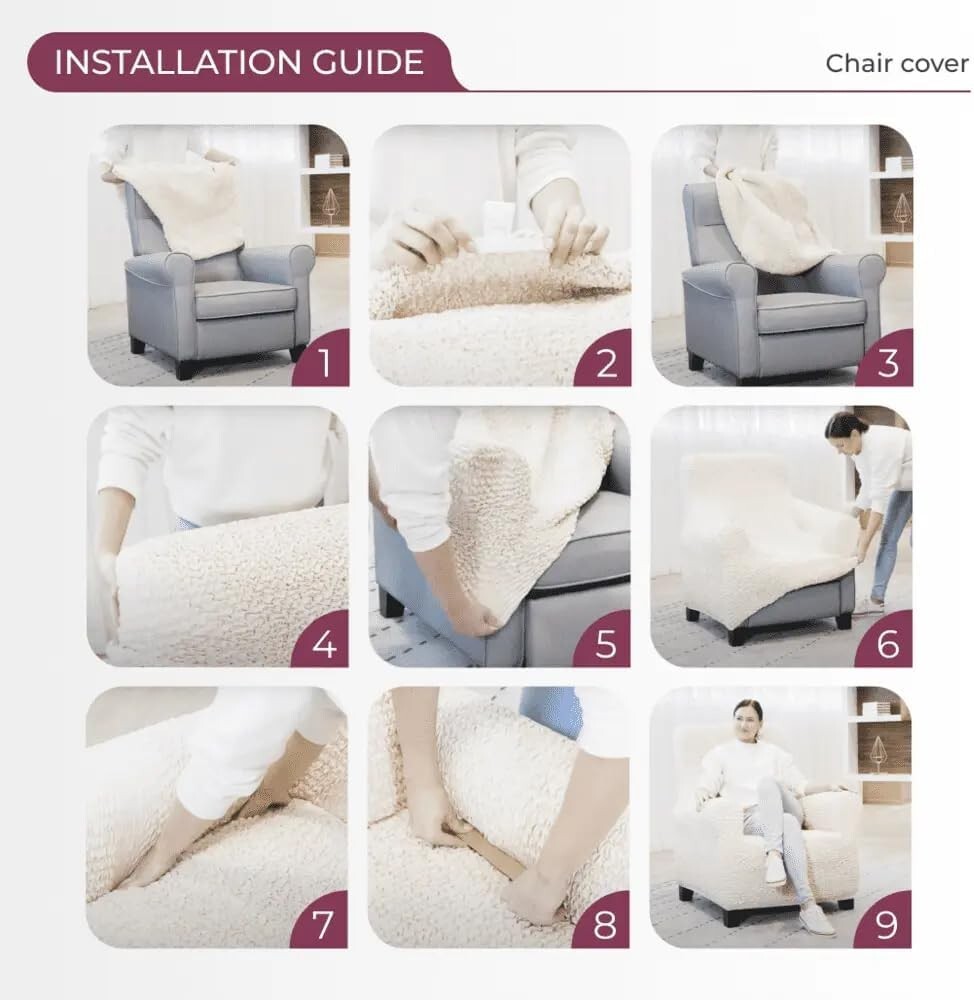 INSTALLATION GUIDE

Chair cover

1

2

3

4

5

6

7

8

9