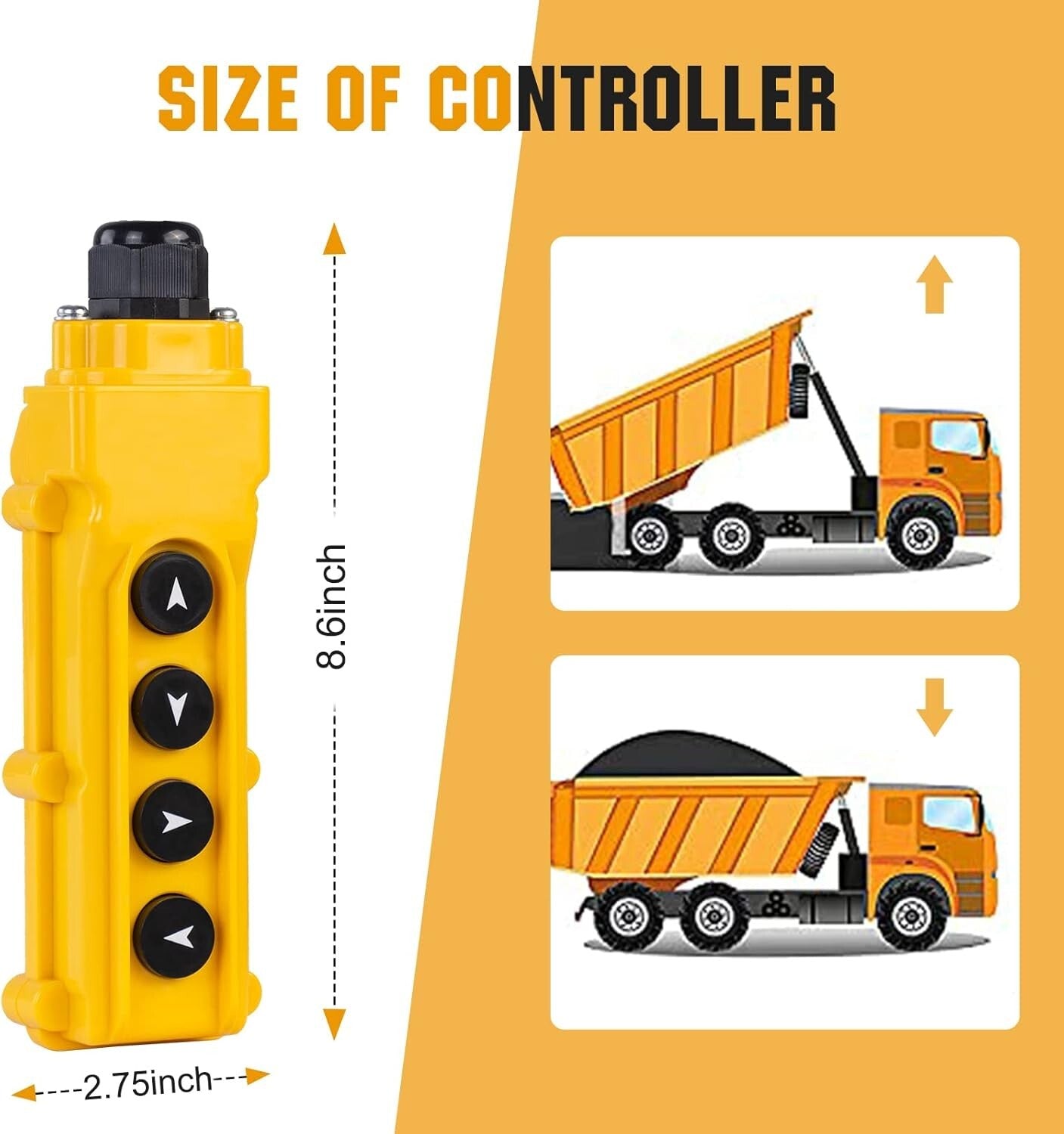 SIZE OF CONTROLLER

8.6inch

2.75inch