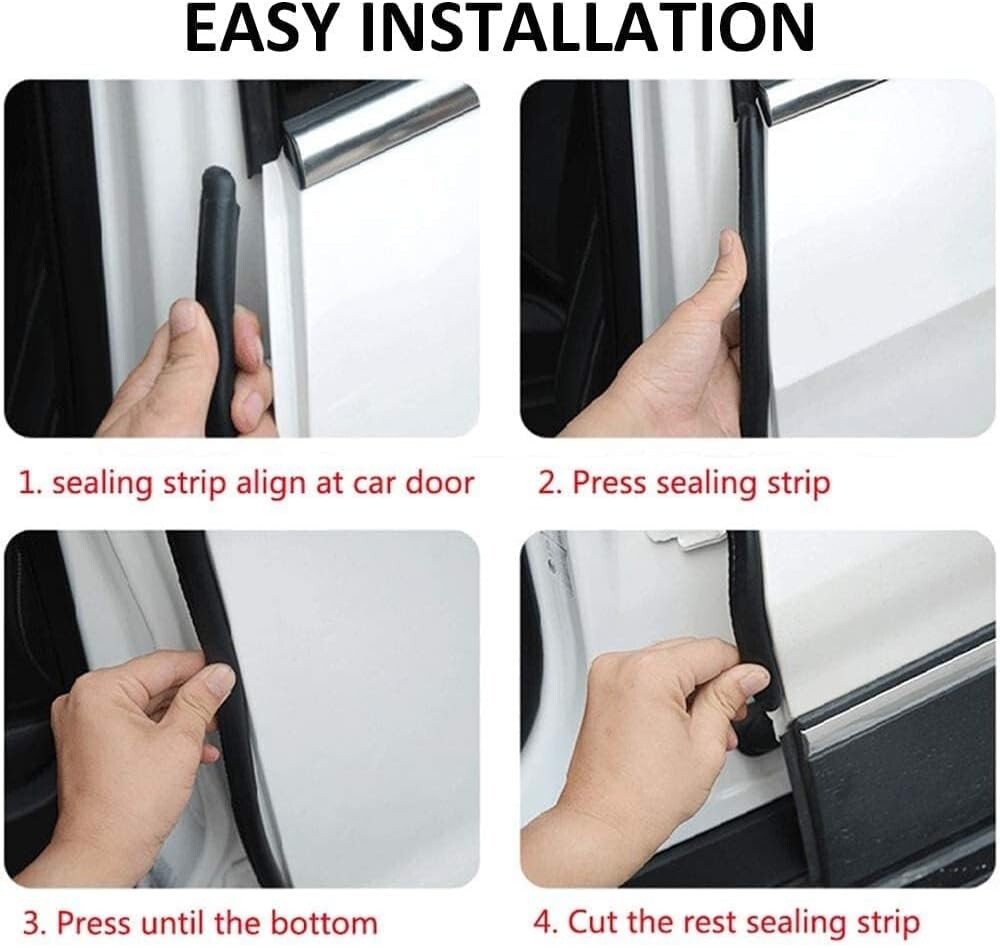 EASY INSTALLATION

1. sealing strip align at car door

2. Press sealing strip

3. Press until the bottom

4. Cut the rest sealing strip