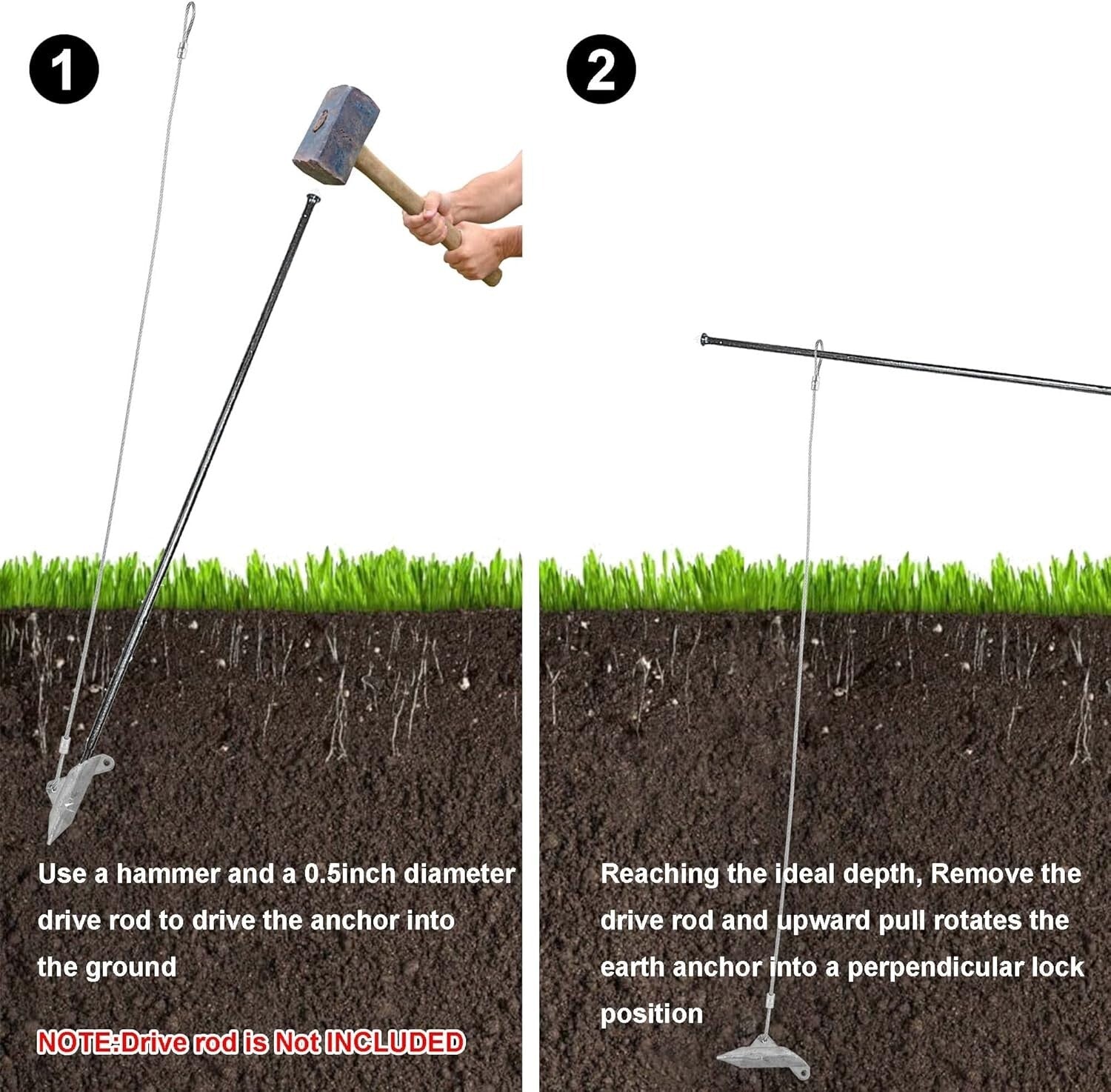 1

Use a hammer and a 0.5inch diameter drive rod to drive the anchor into the ground

NOTE:Drive rod is Not INCLUDED

2

Reaching the ideal depth, Remove the drive rod and upward pull rotates the earth anchor into a perpendicular lock position