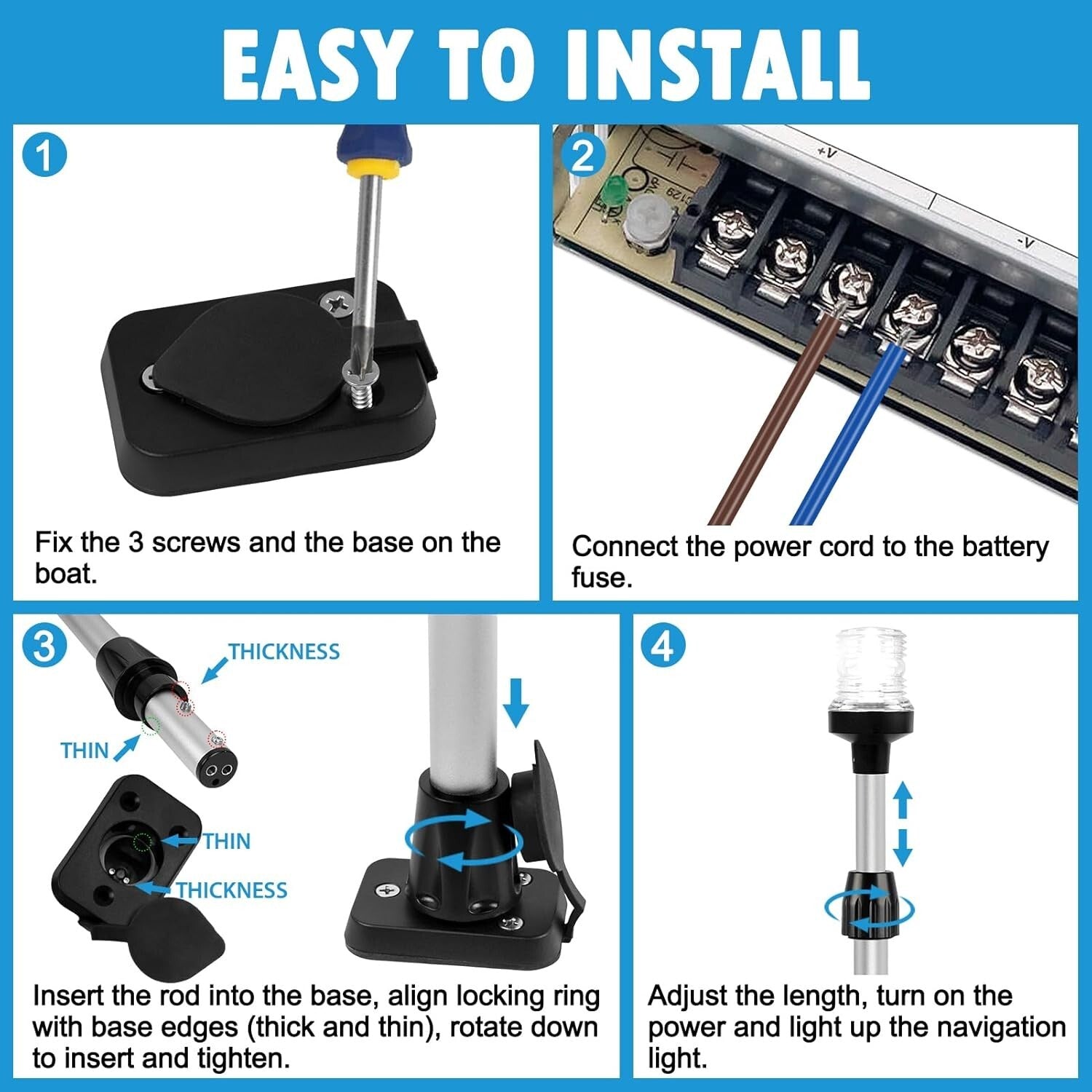 EASY TO INSTALL

1

Fix the 3 screws and the base on the boat.

2

+V

-V

Connect the power cord to the battery fuse.

3

THICKNESS

THIN

THIN

THICKNESS

Insert the rod into the base, align locking ring with base edges (thick and thin), rotate down to insert and tighten.

4

Adjust the length, turn on the power and light up the navigation light.