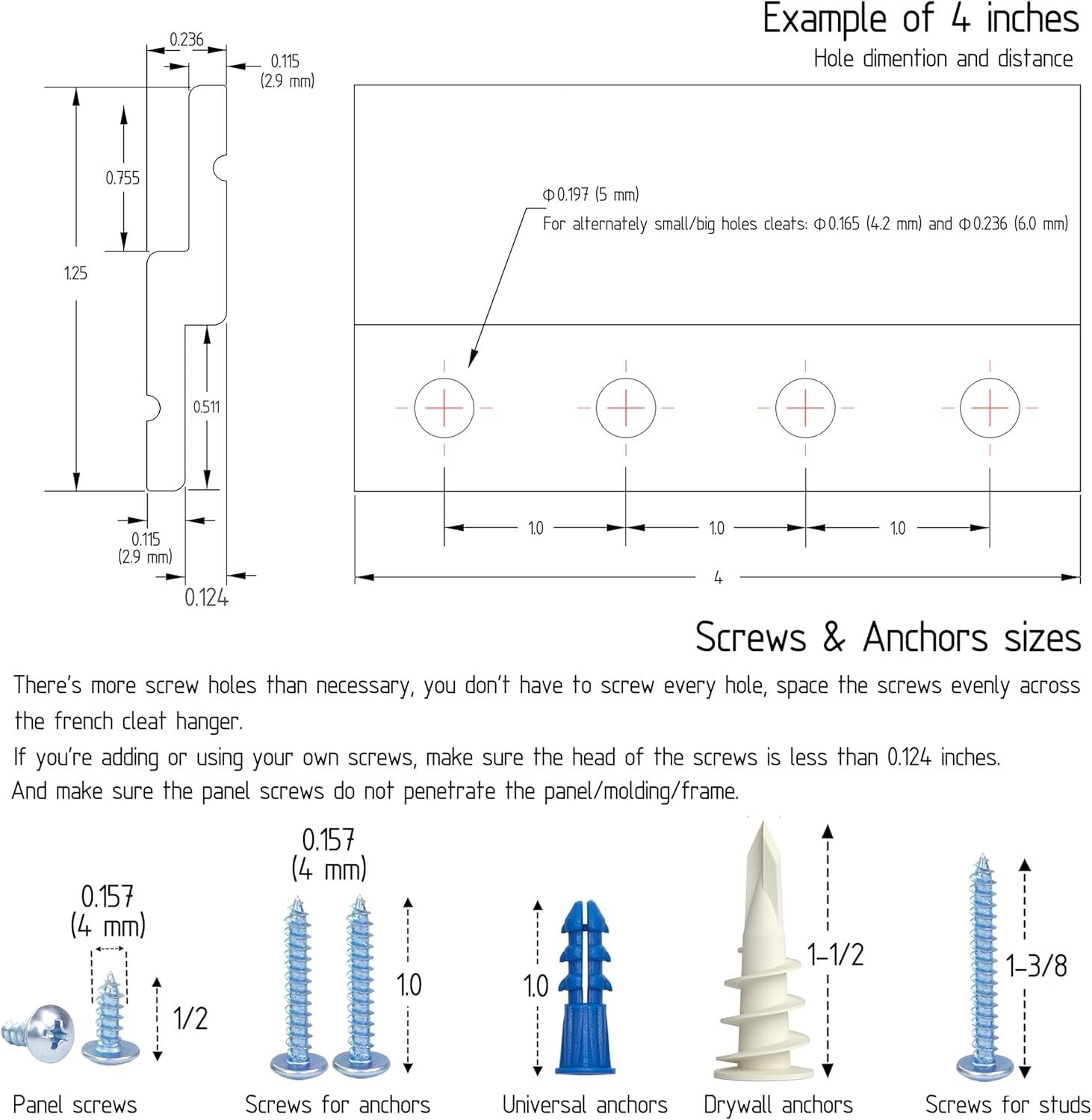 Example of 4 inches
Hole dimention and distance

0.236
0.115
(2.9 mm)
0.755
1.25
0.511
0.115
(2.9 mm)
0.124

Φ0.197 (5 mm)
For alternately small/big holes cleats: Φ0.165 (4.2 mm) and Φ0.236 (6.0 mm)

1.0
1.0
1.0
4

Screws & Anchors sizes

There's more screw holes than necessary, you don't have to screw every hole, space the screws evenly across the french cleat hanger.
If you're adding or using your own screws, make sure the head of the screws is less than 0.124 inches.
And make sure the panel screws do not penetrate the panel/molding/frame.

0.157
(4 mm)
1/2
Panel screws

0.157
(4 mm)
1.0
Screws for anchors

1.0
Universal anchors

1-1/2
Drywall anchors

1-3/8
Screws for studs