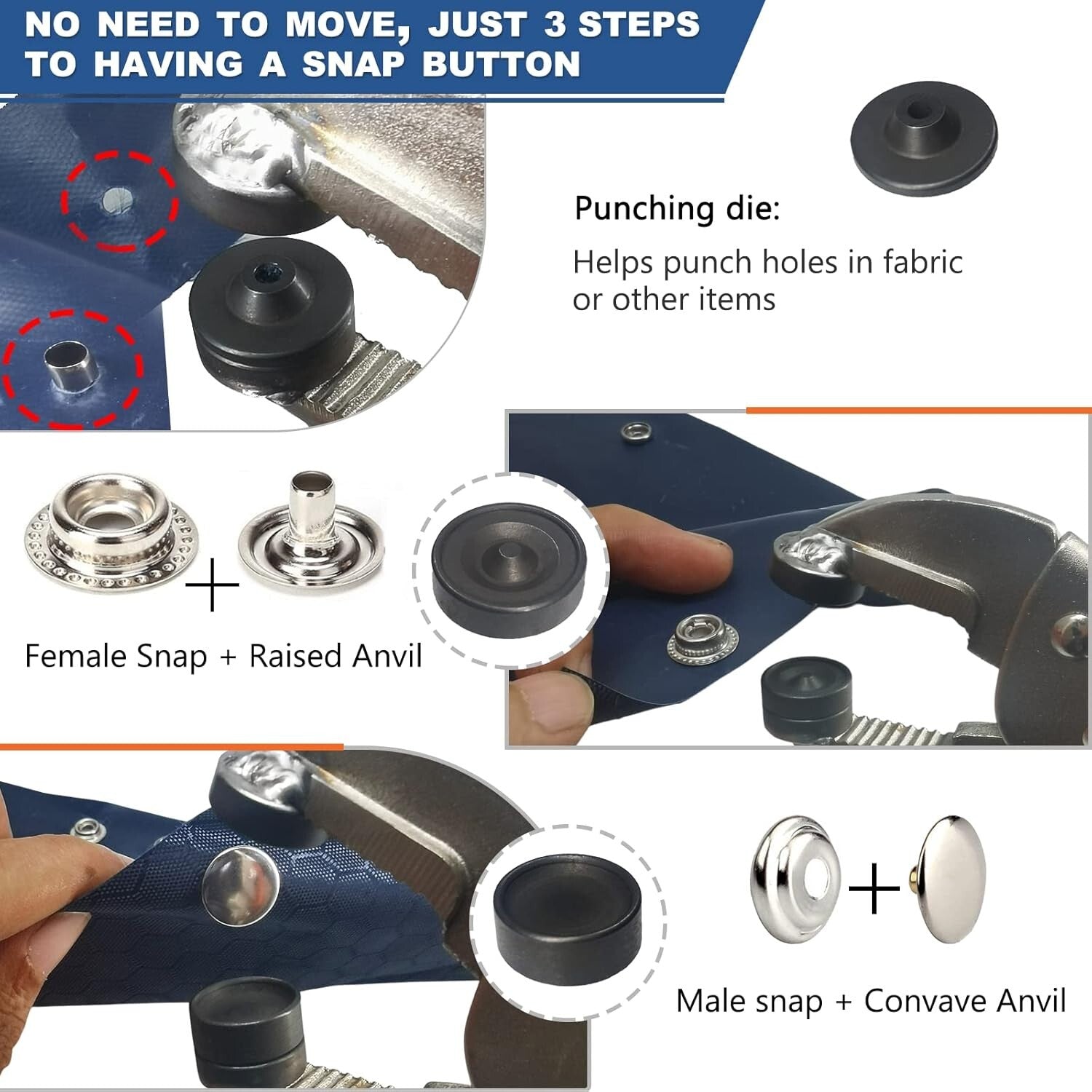 NO NEED TO MOVE, JUST 3 STEPS TO HAVING A SNAP BUTTON

Punching die:

Helps punch holes in fabric or other items

Female Snap + Raised Anvil

Male snap + Convave Anvil