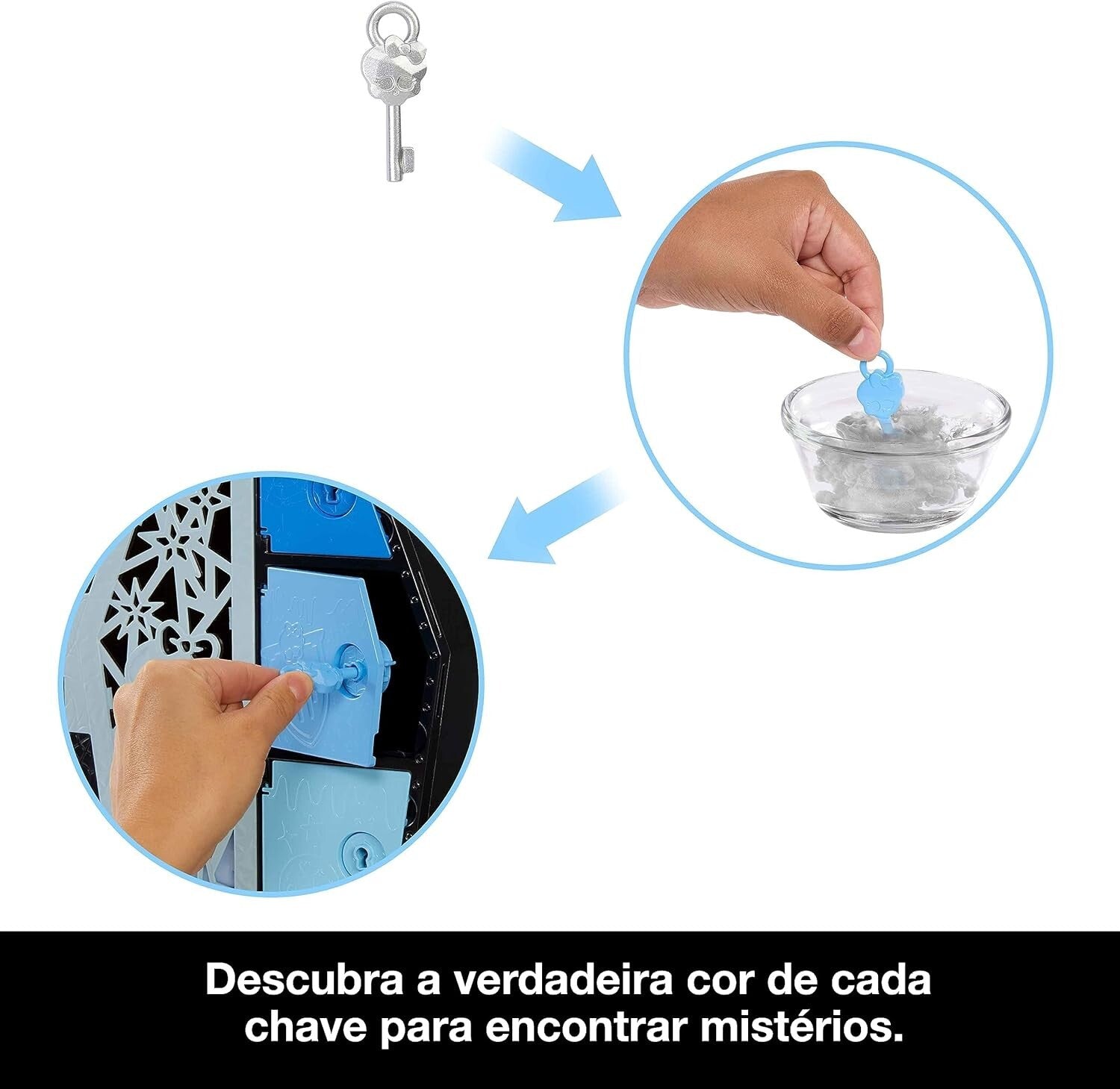 Descubra a verdadeira cor de cada chave para encontrar mistérios.