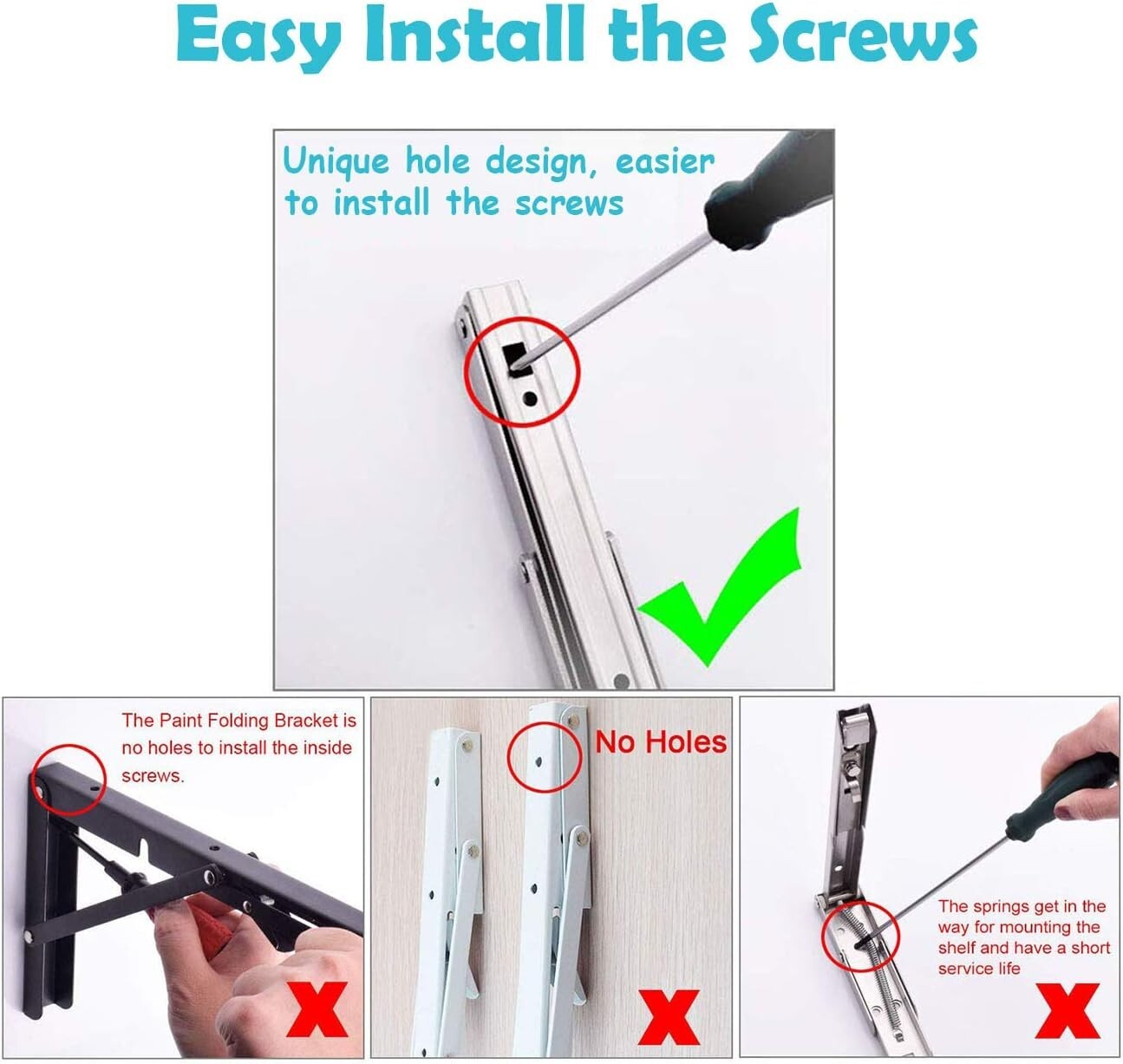 Easy Install the Screws

Unique hole design, easier to install the screws

The Paint Folding Bracket is no holes to install the inside screws.

X

No Holes

X

The springs get in the way for mounting the shelf and have a short service life

X