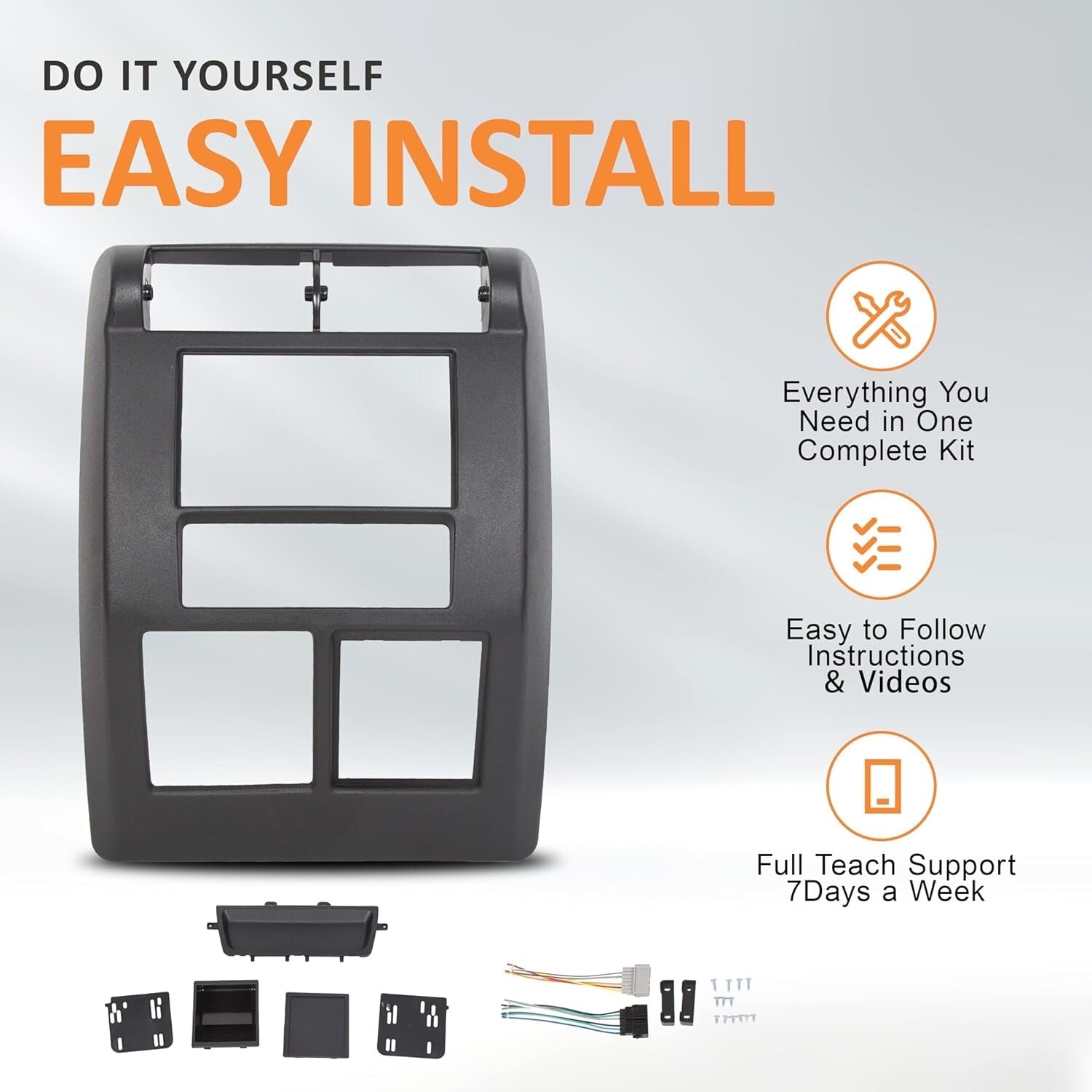 DO IT YOURSELF

EASY INSTALL

Everything You Need in One Complete Kit

Easy to Follow Instructions & Videos

Full Teach Support 7Days a Week