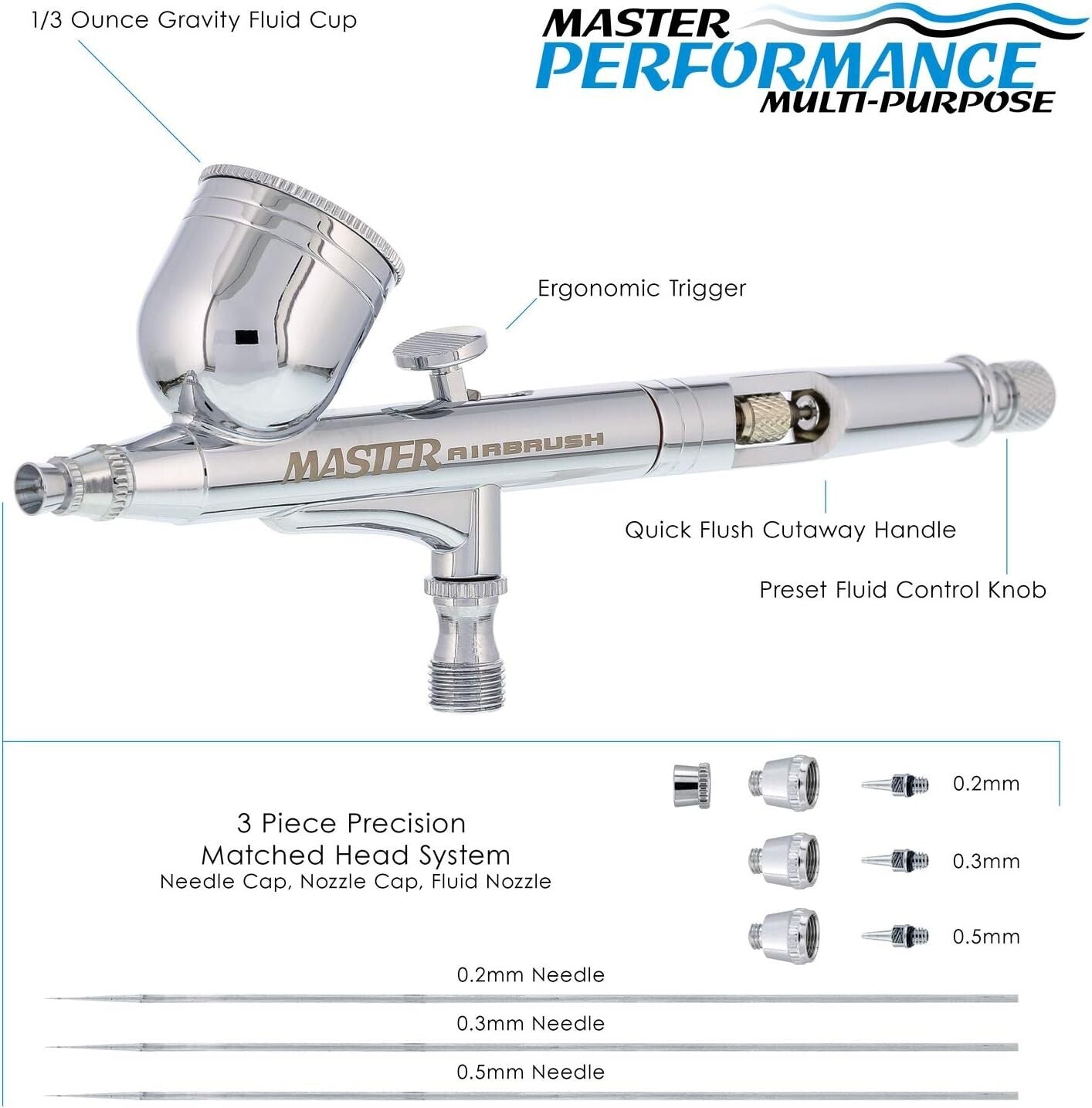 1/3 Ounce Gravity Fluid Cup

MASTER
PERFORMANCE
MULTI-PURPOSE

Ergonomic Trigger

MASTER AIRBRUSH

Quick Flush Cutaway Handle

Preset Fluid Control Knob

3 Piece Precision
Matched Head System
Needle Cap, Nozzle Cap, Fluid Nozzle

0.2mm

0.3mm

0.5mm

0.2mm Needle

0.3mm Needle

0.5mm Needle