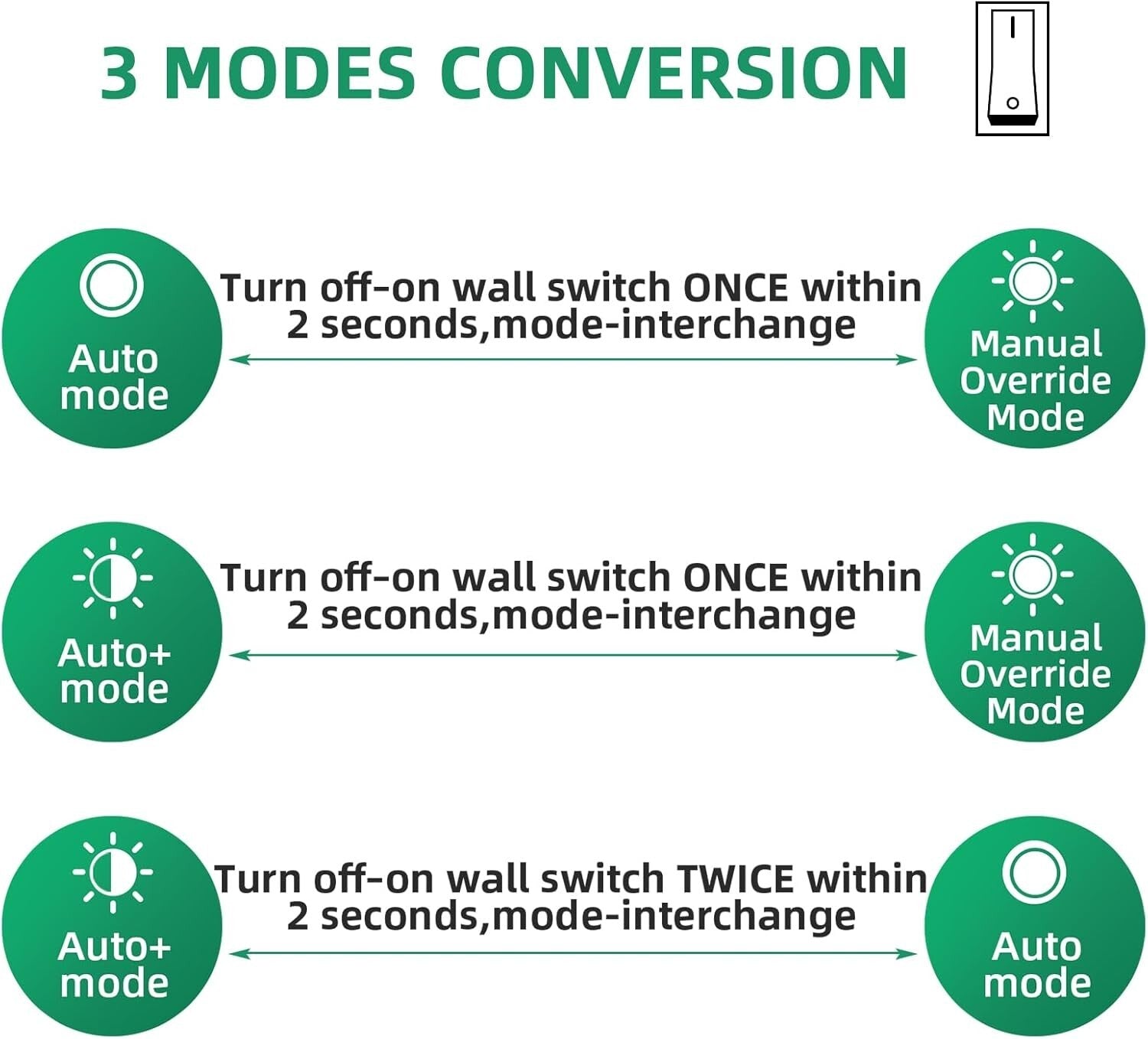 3 MODES CONVERSION

Auto mode

Turn off-on wall switch ONCE within 2 seconds,mode-interchange

Manual Override Mode

Auto+ mode

Turn off-on wall switch ONCE within 2 seconds,mode-interchange

Manual Override Mode

Auto+ mode

Turn off-on wall switch TWICE within 2 seconds,mode-interchange

Auto mode