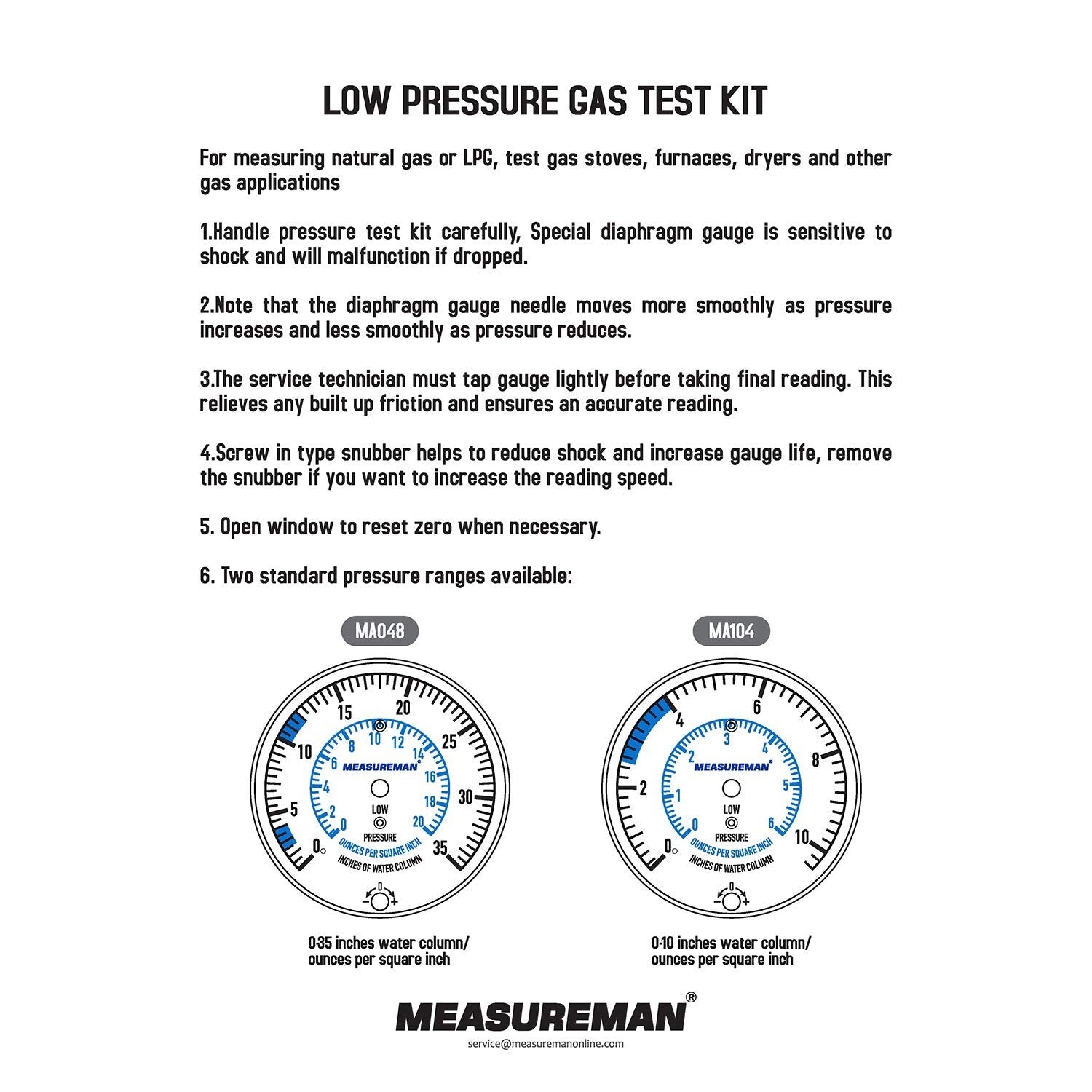 LOW PRESSURE GAS TEST KIT

For measuring natural gas or LPG, test gas stoves, furnaces, dryers and other gas applications

1.Handle pressure test kit carefully, Special diaphragm gauge is sensitive to shock and will malfunction if dropped.

2.Note that the diaphragm gauge needle moves more smoothly as pressure increases and less smoothly as pressure reduces.

3.The service technician must tap gauge lightly before taking final reading. This relieves any built up friction and ensures an accurate reading.

4.Screw in type snubber helps to reduce shock and increase gauge life, remove the snubber if you want to increase the reading speed.

5. Open window to reset zero when necessary.

6. Two standard pressure ranges available:

MA048

0 5 10 15 20 25 30 35
0 2 4 6 8 10 12 14 16 18 20
MEASUREMAN®
LOW
PRESSURE
OUNCES PER SQUARE INCH
INCHES OF WATER COLUMN
0
− +

0-35 inches water column/ ounces per square inch

MA104

0 2 4 6 8 10
0 1 2 3 4 5 6
MEASUREMAN®
LOW
PRESSURE
OUNCES PER SQUARE INCH
INCHES OF WATER COLUMN
0
− +

0-10 inches water column/ ounces per square inch

MEASUREMAN®
service@measuremanonline.com