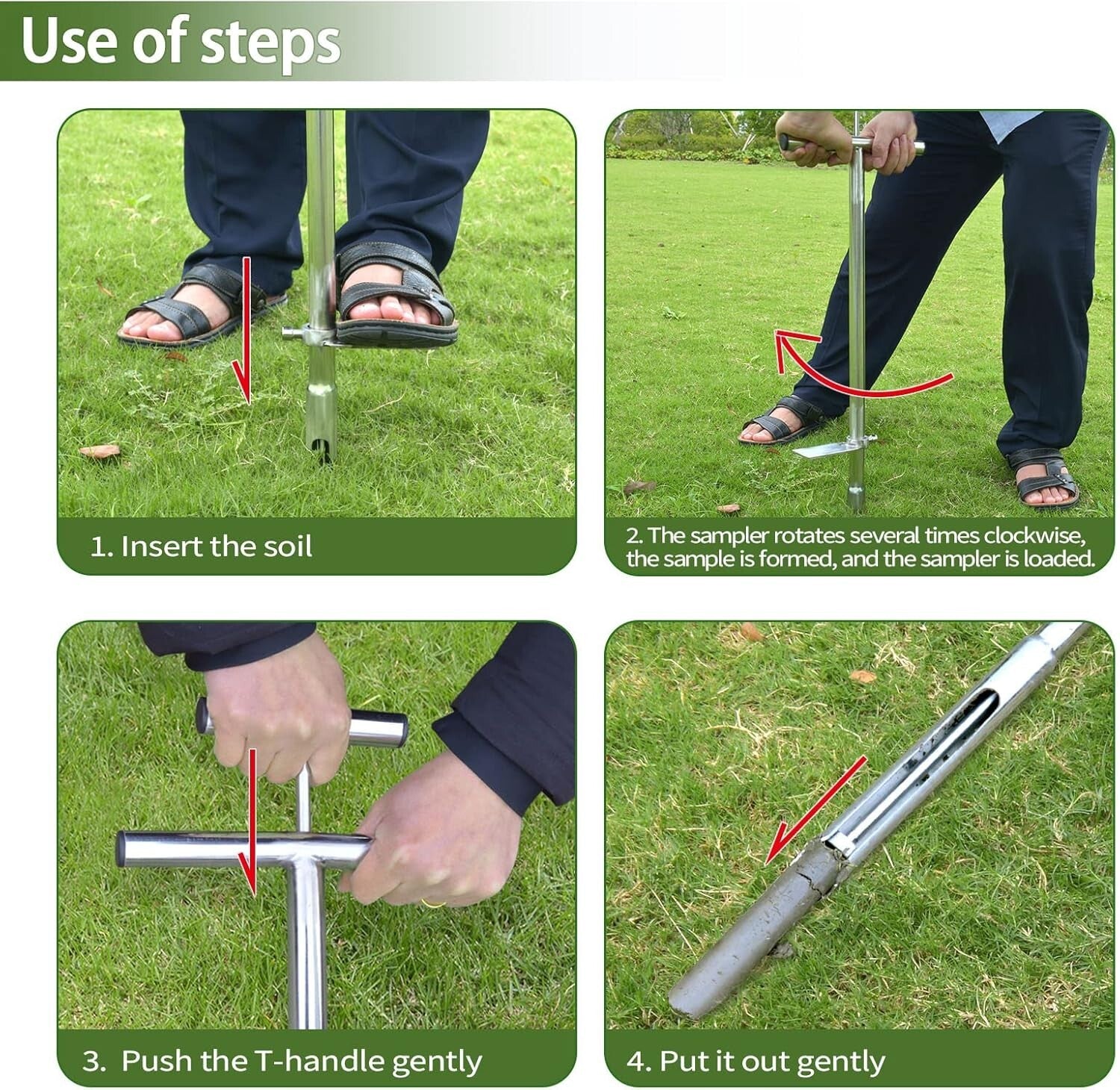 Use of steps

1. Insert the soil

2. The sampler rotates several times clockwise, the sample is formed, and the sampler is loaded.

3. Push the T-handle gently

4. Put it out gently